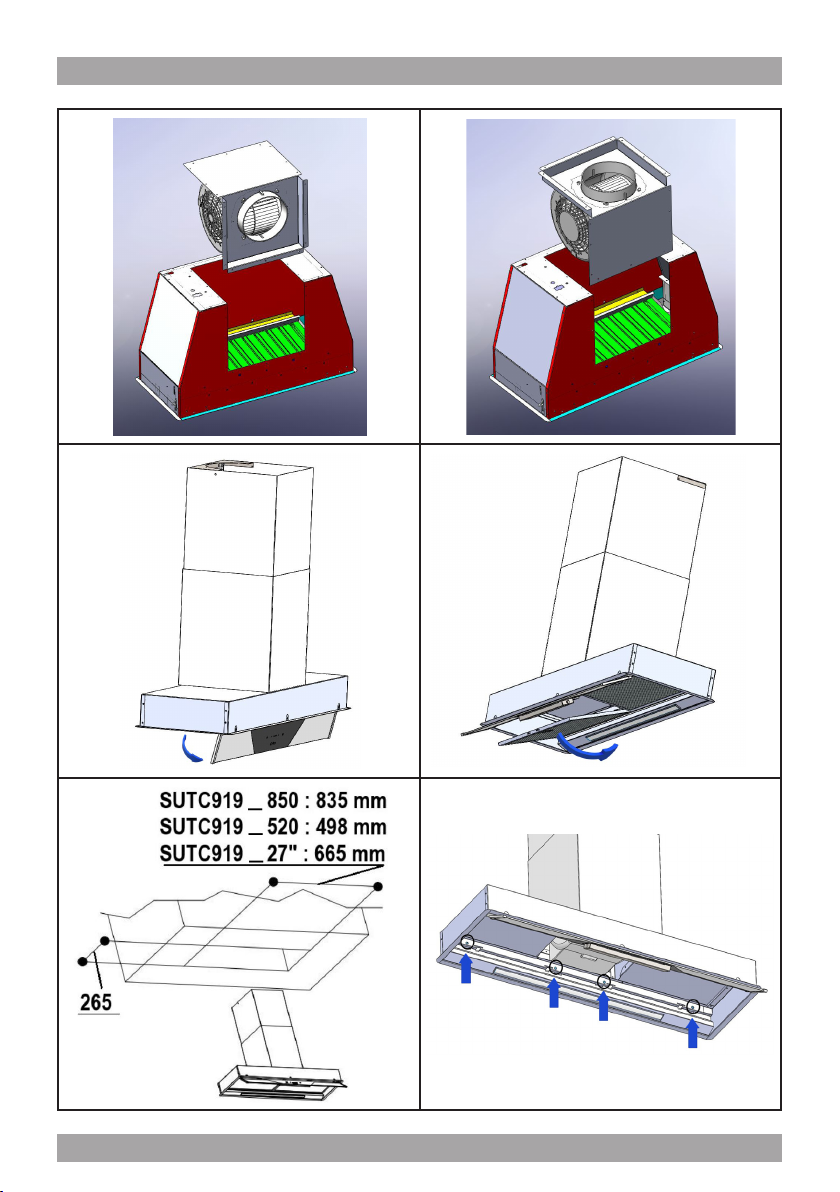 SUTC919 _ 850 : 835 mm
SUTC919 _ 520 : 498 mm
SUTC919 _ 27" : 665 mm

265