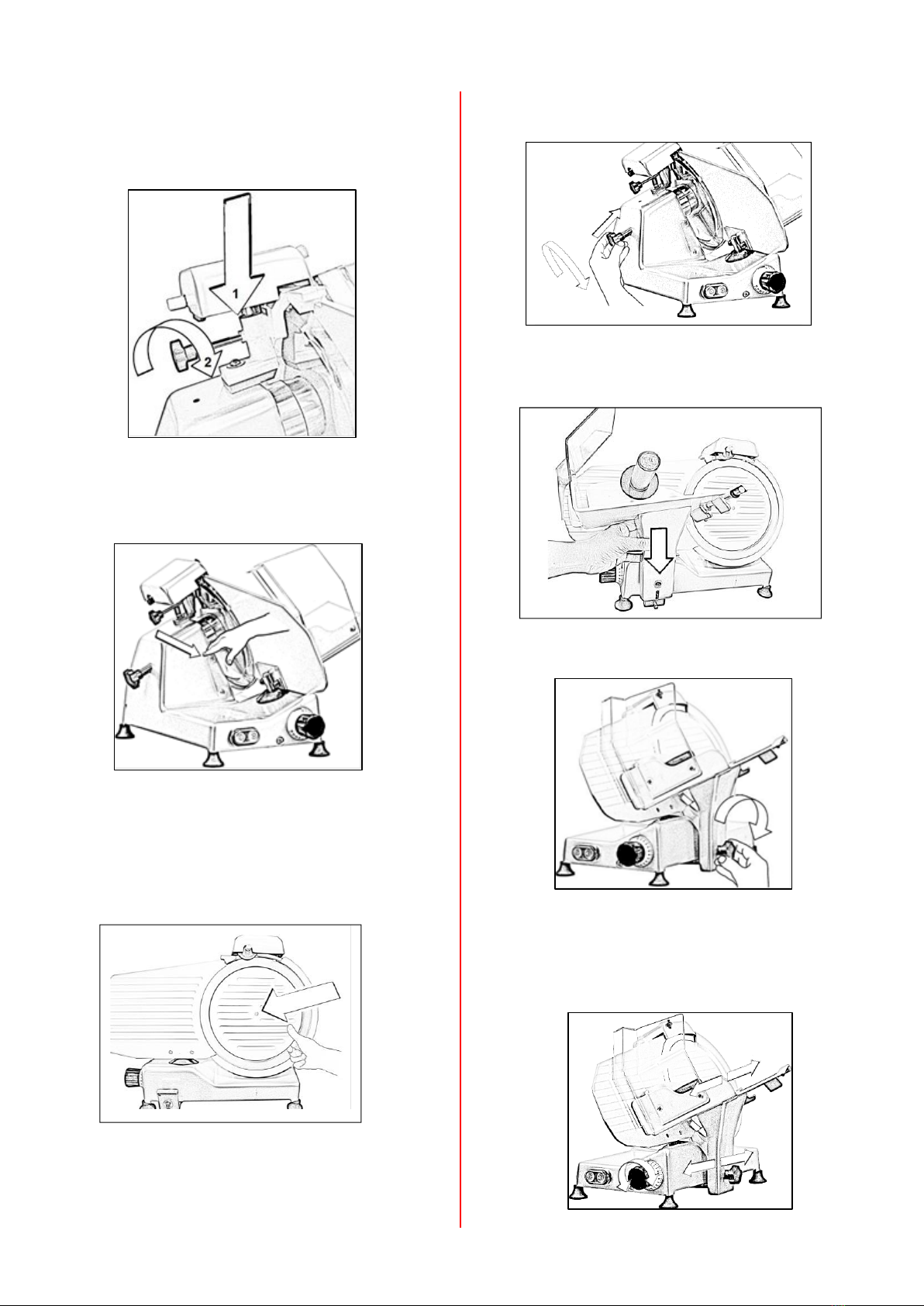 1
2