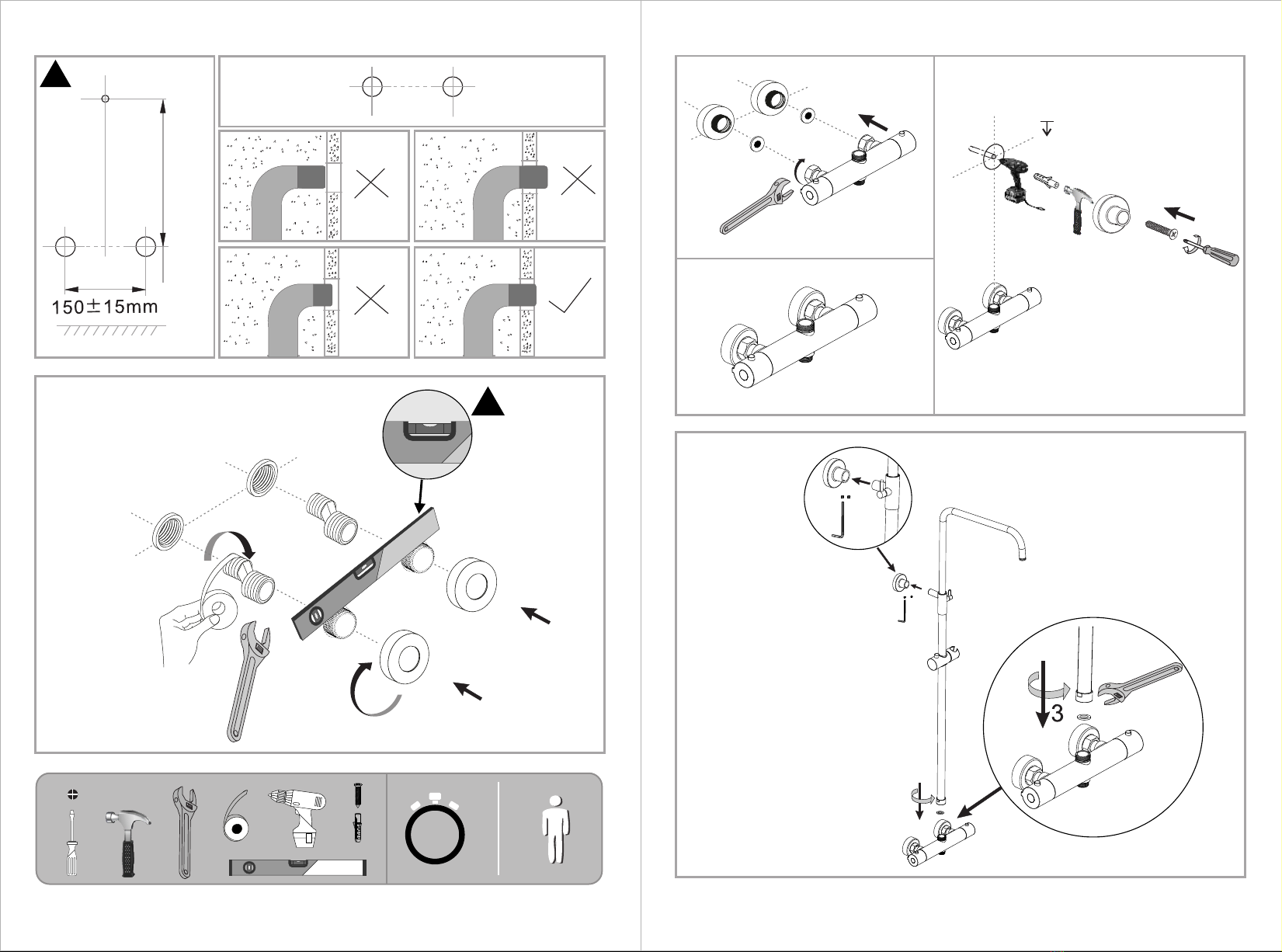 150±15mm

3