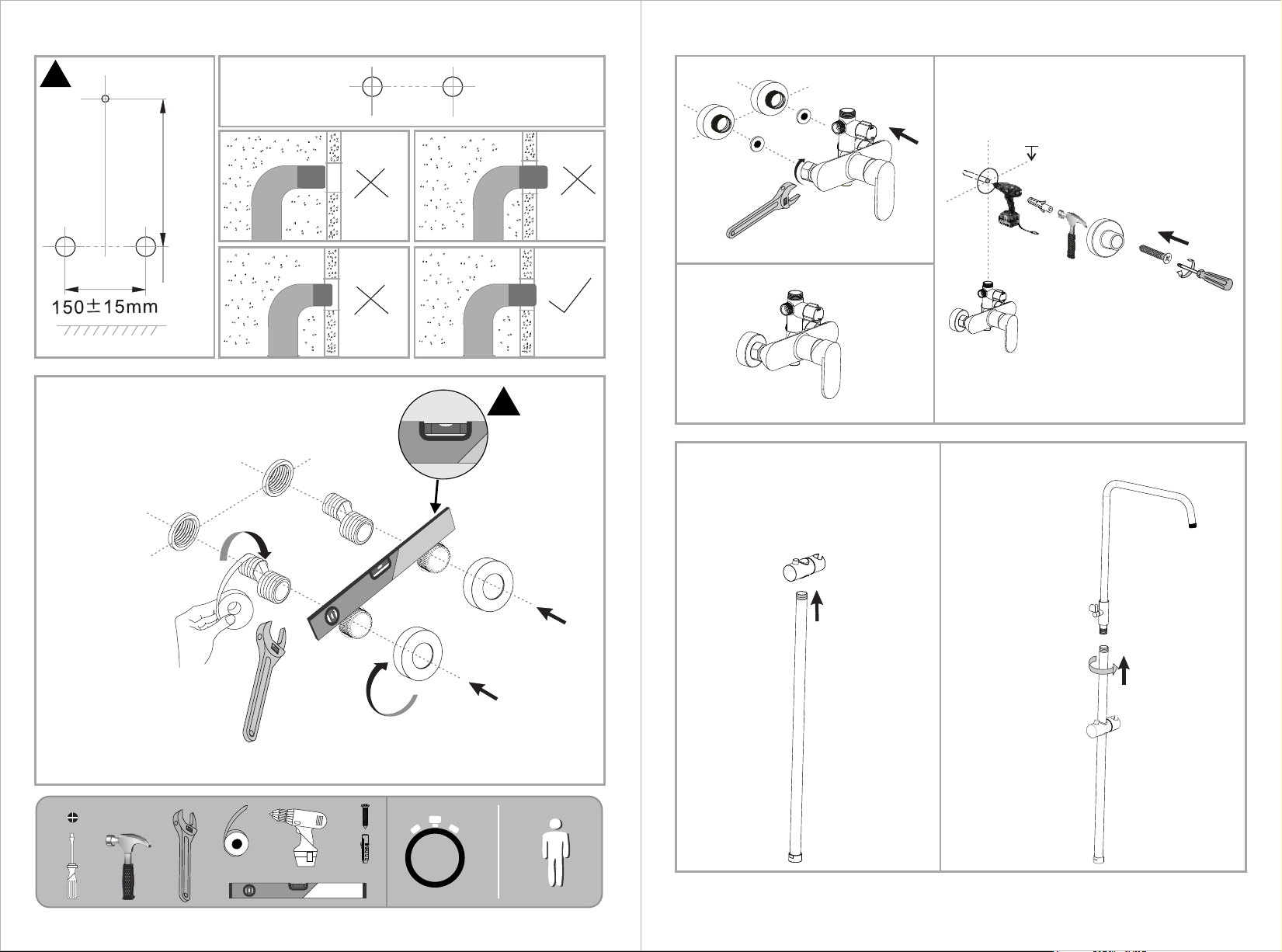 150±15mm