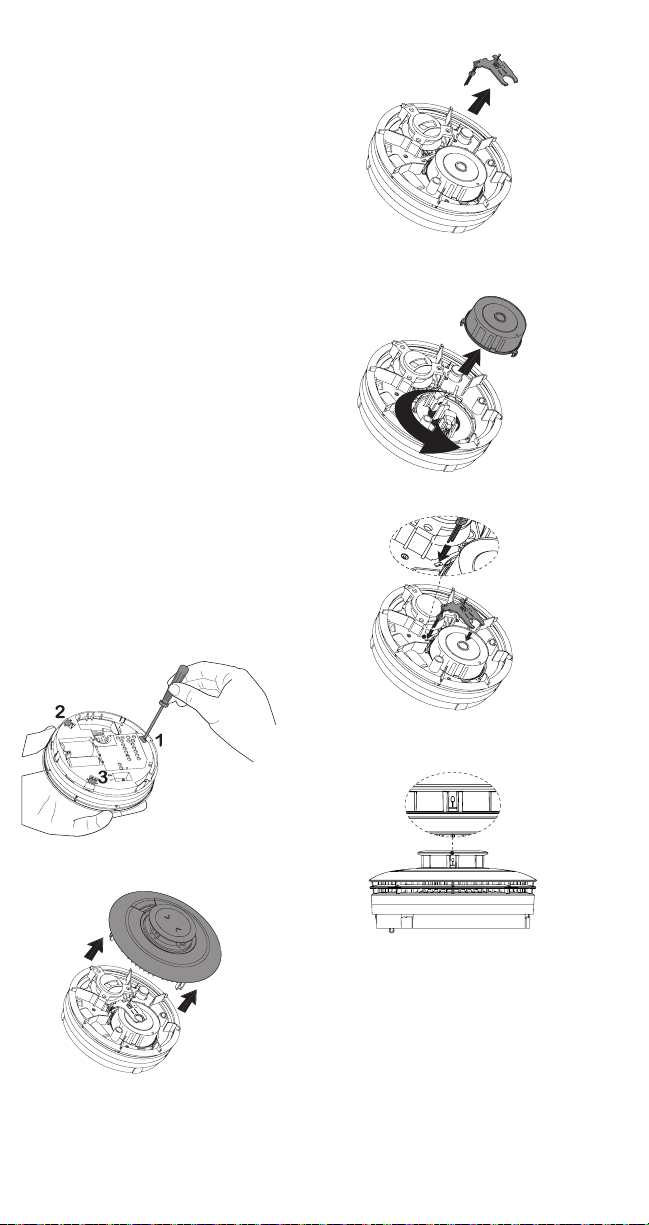 2
1
3