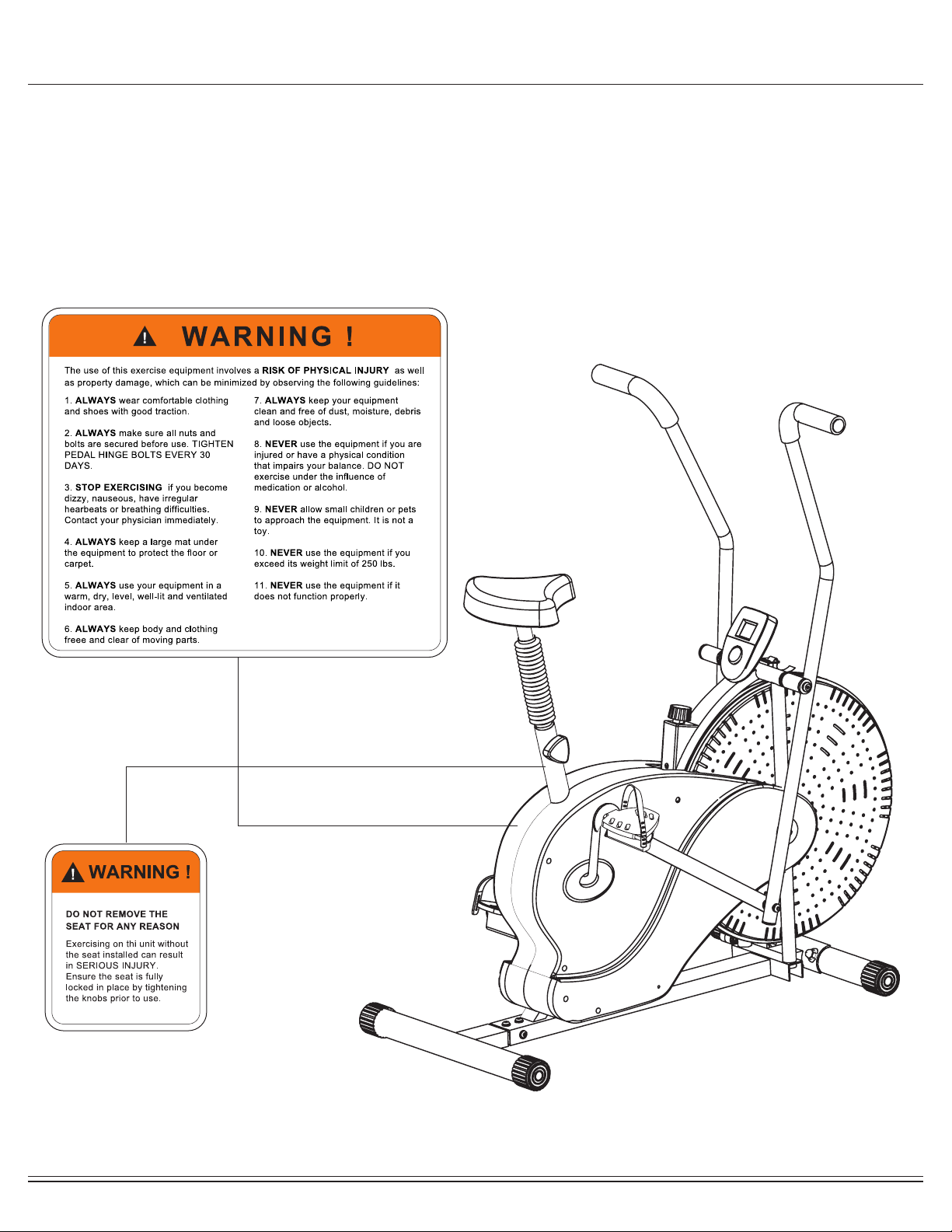 WARNING !

The use of this exercise equipment involves a RISK OF PHYSICAL INJURY as well as property damage, which can be minimized by observing the following guidelines:

1. ALWAYS wear comfortable clothing and shoes with good traction.

2. ALWAYS make sure all nuts and bolts are secured before use. TIGHTEN PEDAL HINGE BOLTS EVERY 30 DAYS.

3. STOP EXERCISING if you become dizzy, nauseous, have irregular hearbeats or breathing difficulties. Contact your physician immediately.

4. ALWAYS keep a large mat under the equipment to protect the floor or carpet.

5. ALWAYS use your equipment in a warm, dry, level, well-lit and ventilated indoor area.

6. ALWAYS keep body and clothing freee and clear of moving parts.

7. ALWAYS keep your equipment clean and free of dust, moisture, debris and loose objects.

8. NEVER use the equipment if you are injured or have a physical condition that impairs your balance. DO NOT exercise under the influence of medication or alcohol.

9. NEVER allow small children or pets to approach the equipment. It is not a toy.

10. NEVER use the equipment if you exceed its weight limit of 250 lbs.

11. NEVER use the equipment if it does not function properly.

WARNING !

DO NOT REMOVE THE SEAT FOR ANY REASON

Exercising on thi unit without the seat installed can result in SERIOUS INJURY. Ensure the seat is fully locked in place by tightening the knobs prior to use.