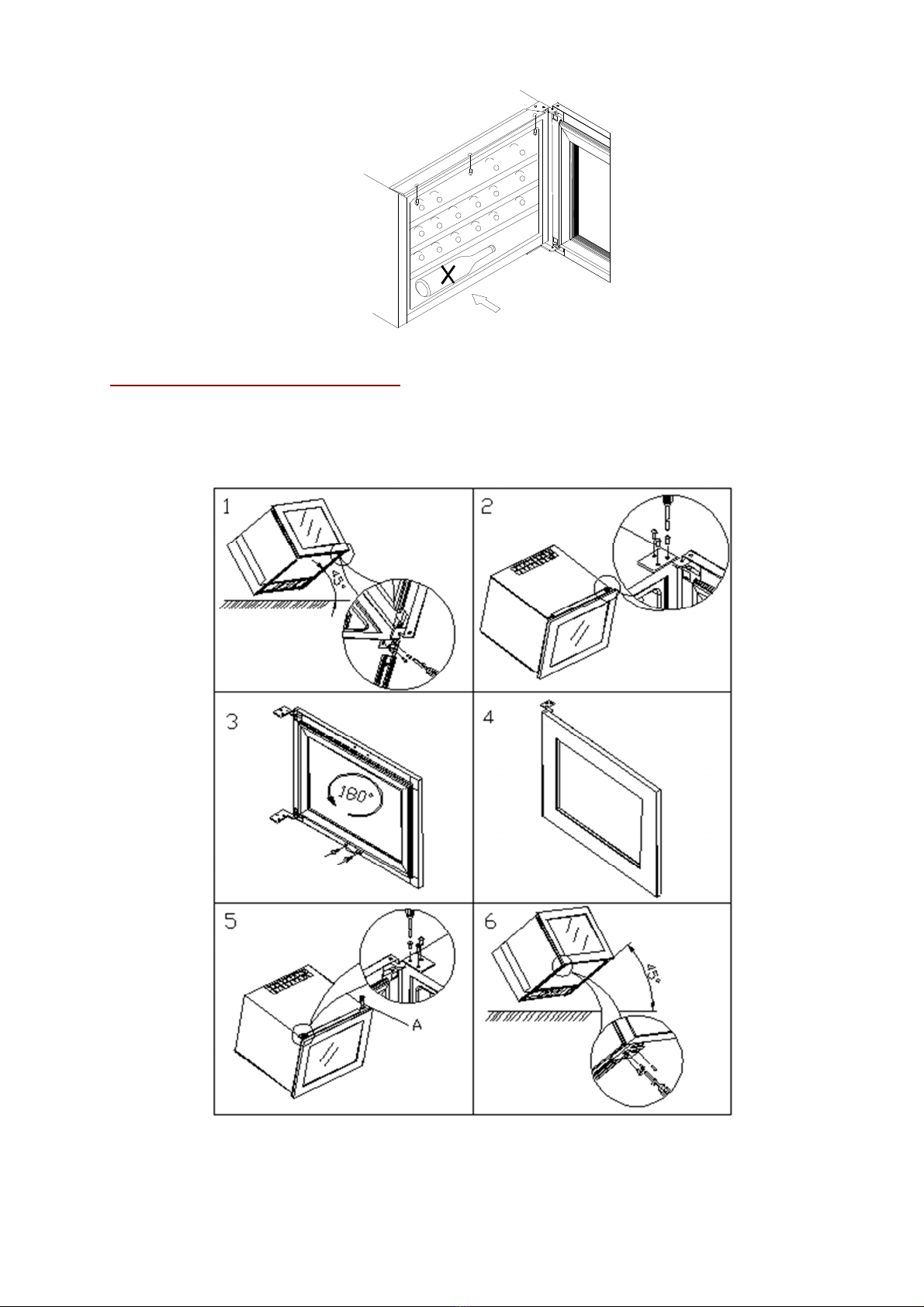 X

1
45°

2

3
180°

4

5
A

6
45°