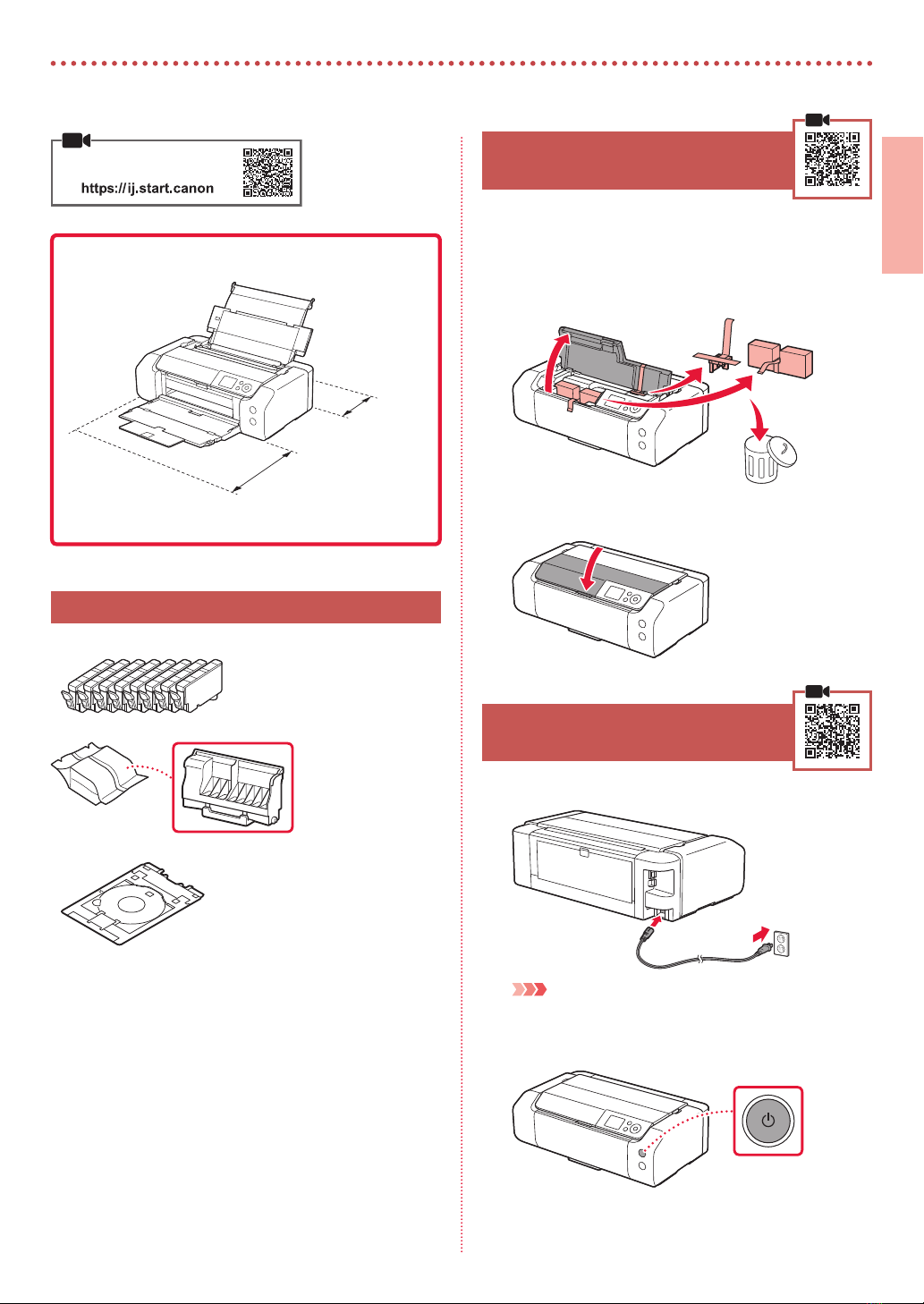 https://ij.start.canon