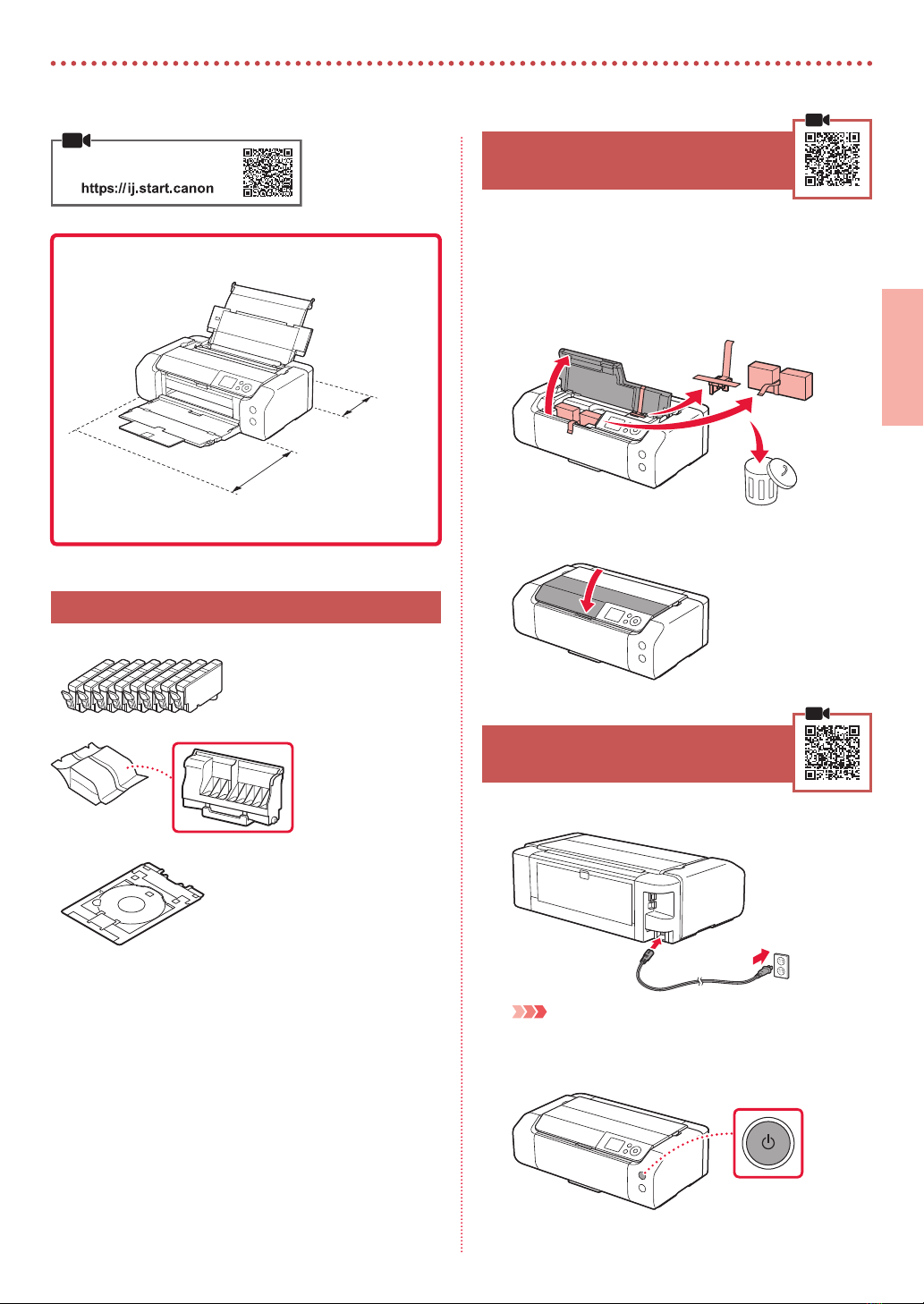 https://ij.start.canon