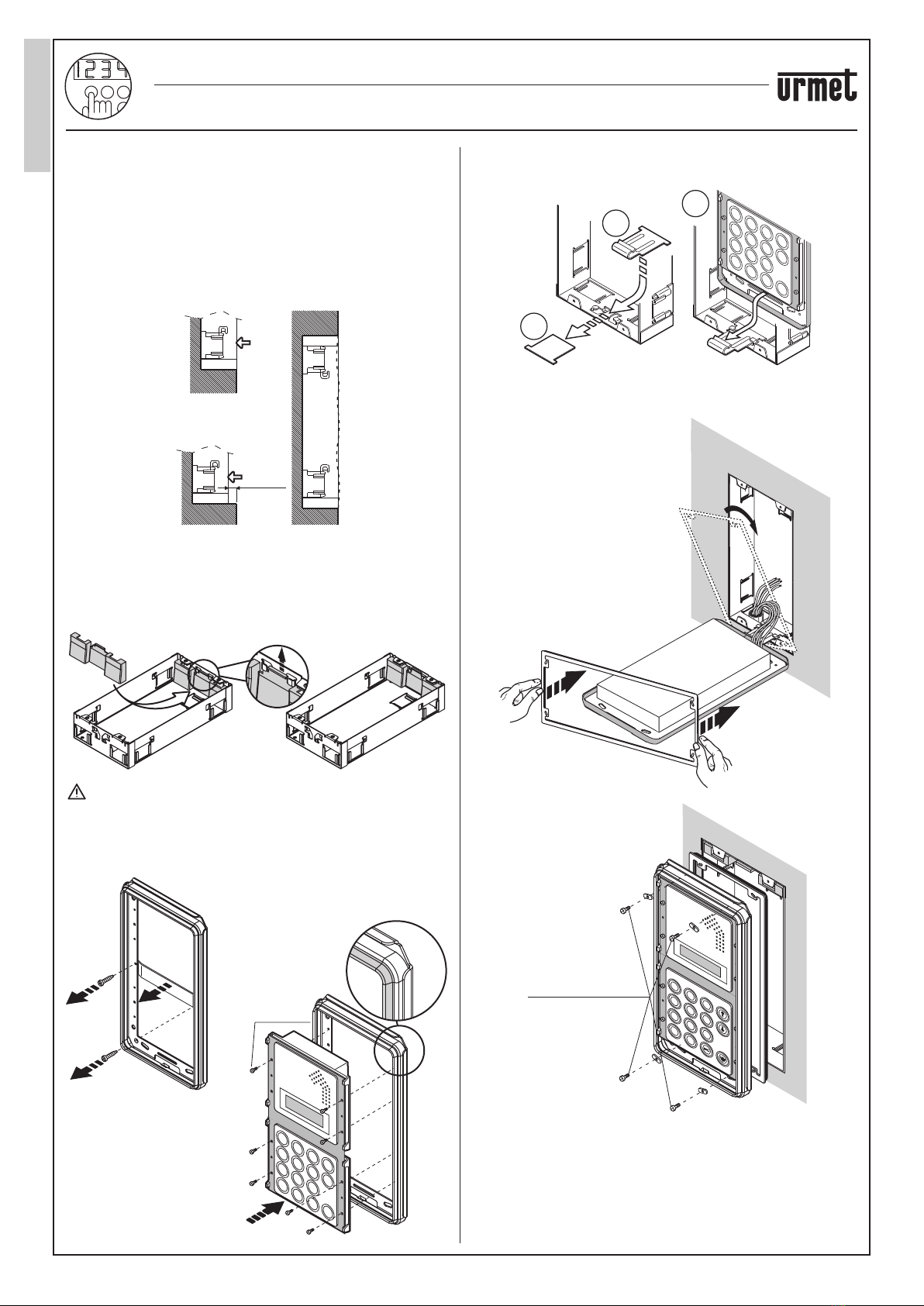 1234

urmet