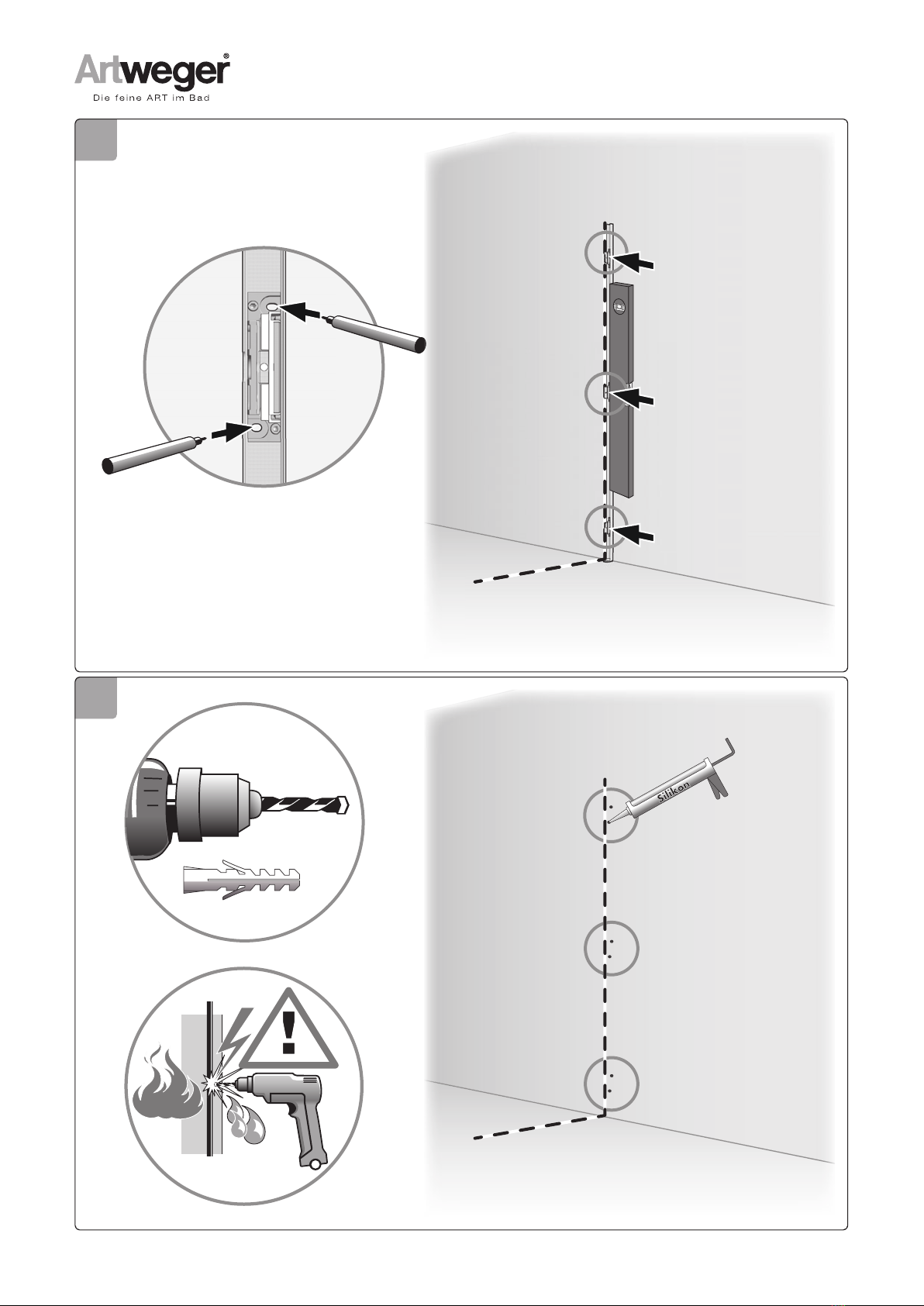 Artweger®
Die feine ART im Bad

Silikon