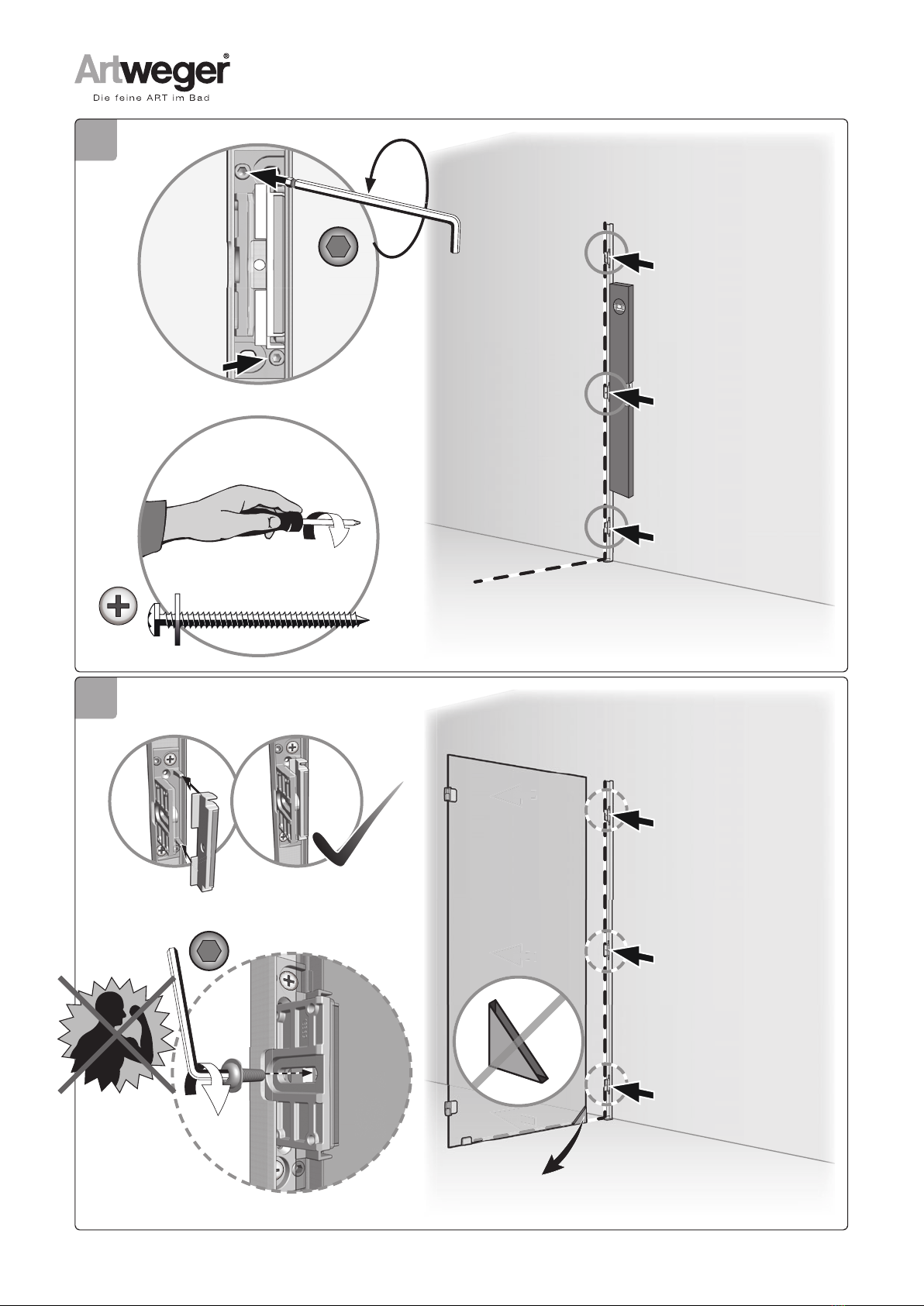 Artweger®
Die feine ART im Bad