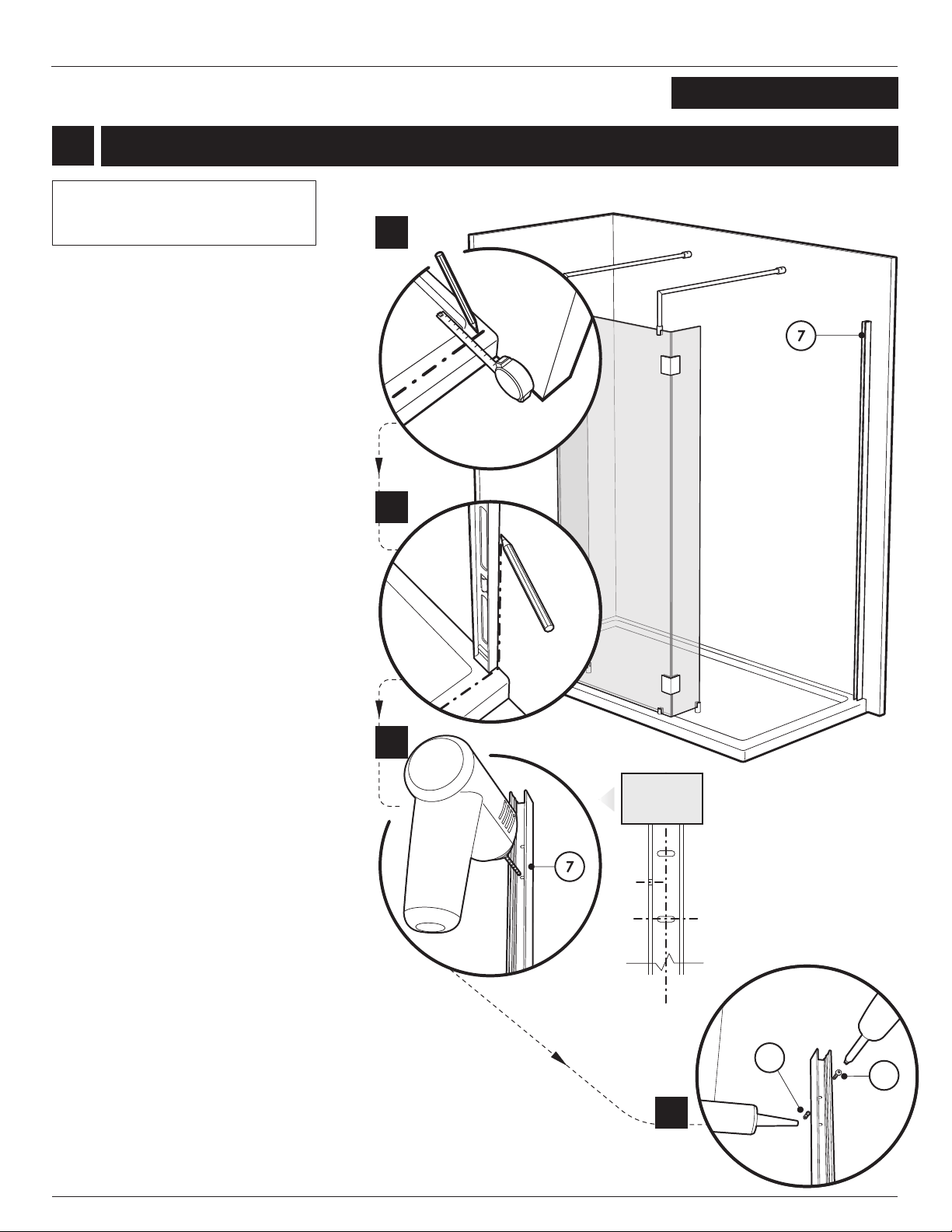 7

7