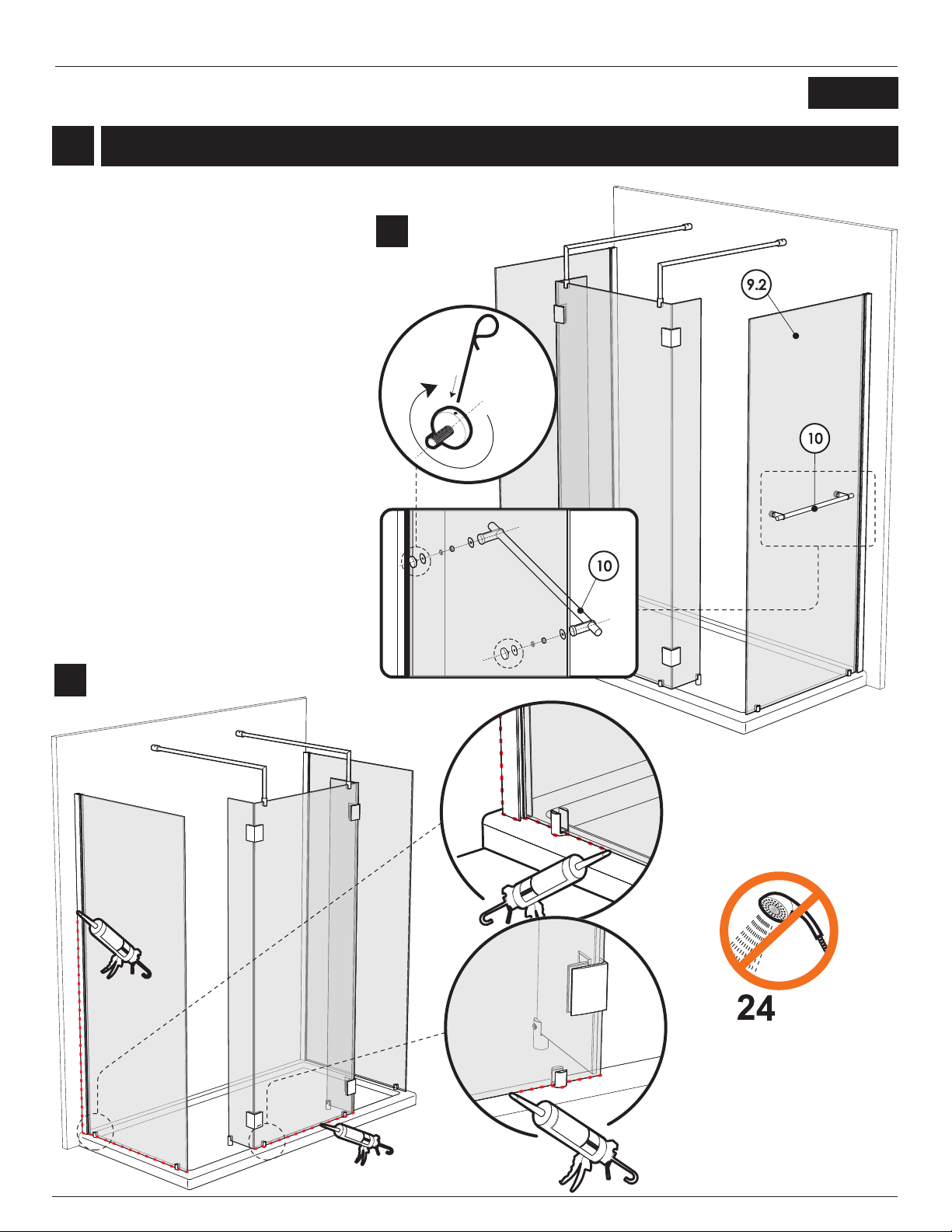 9.2

10

10

24