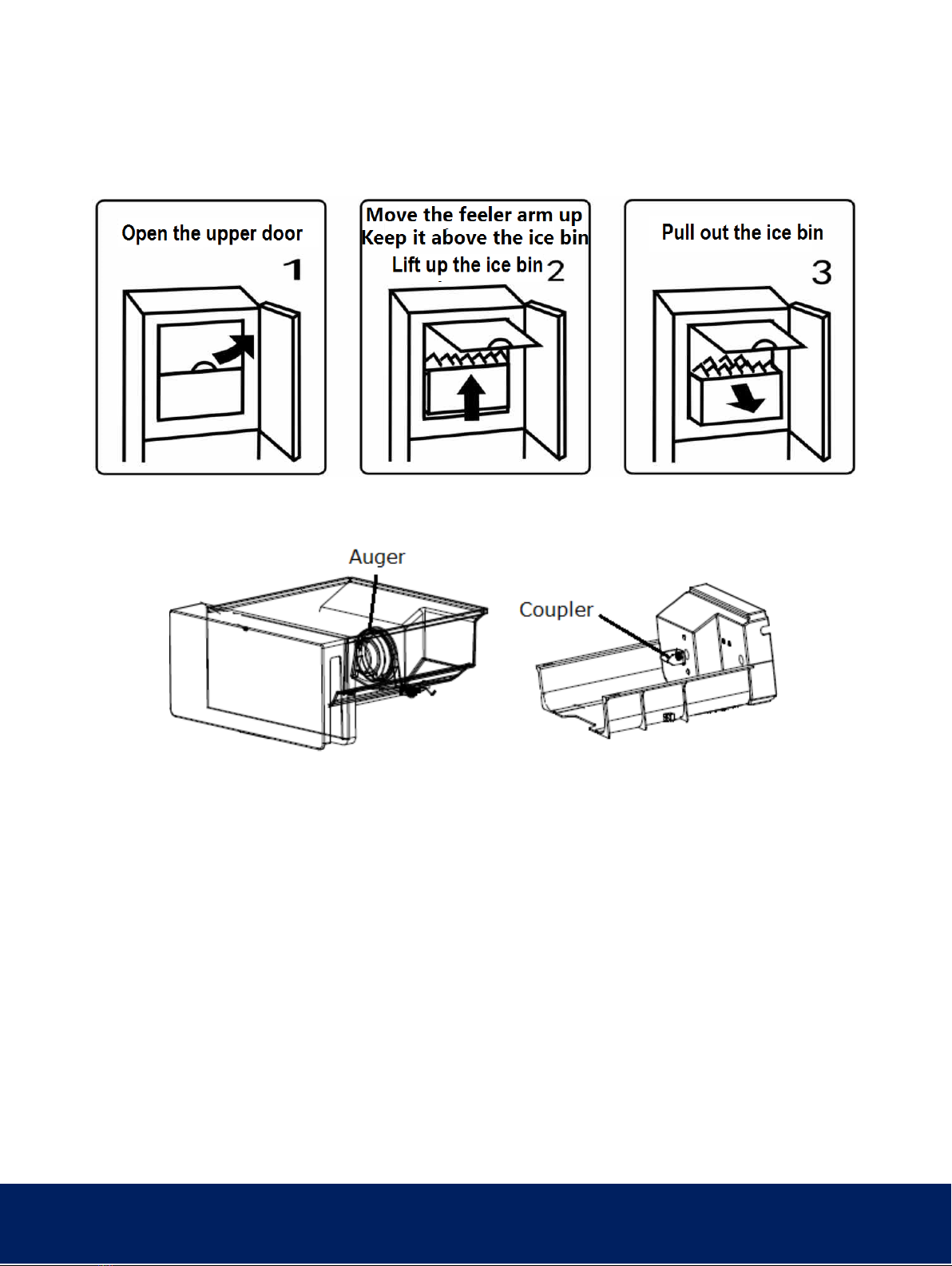 Open the upper door
1

Move the feeler arm up
Keep it above the ice bin
Lift up the ice bin
2

Pull out the ice bin
3

Auger

Coupler