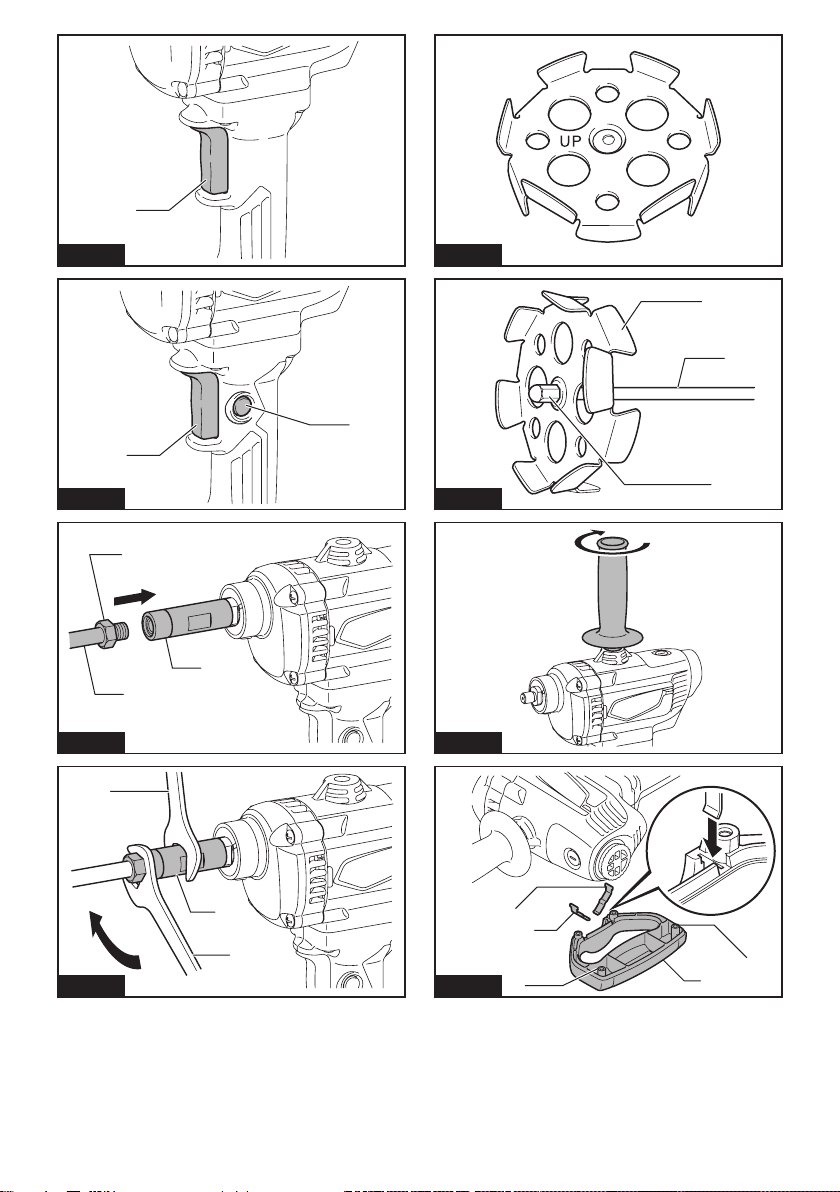 UP