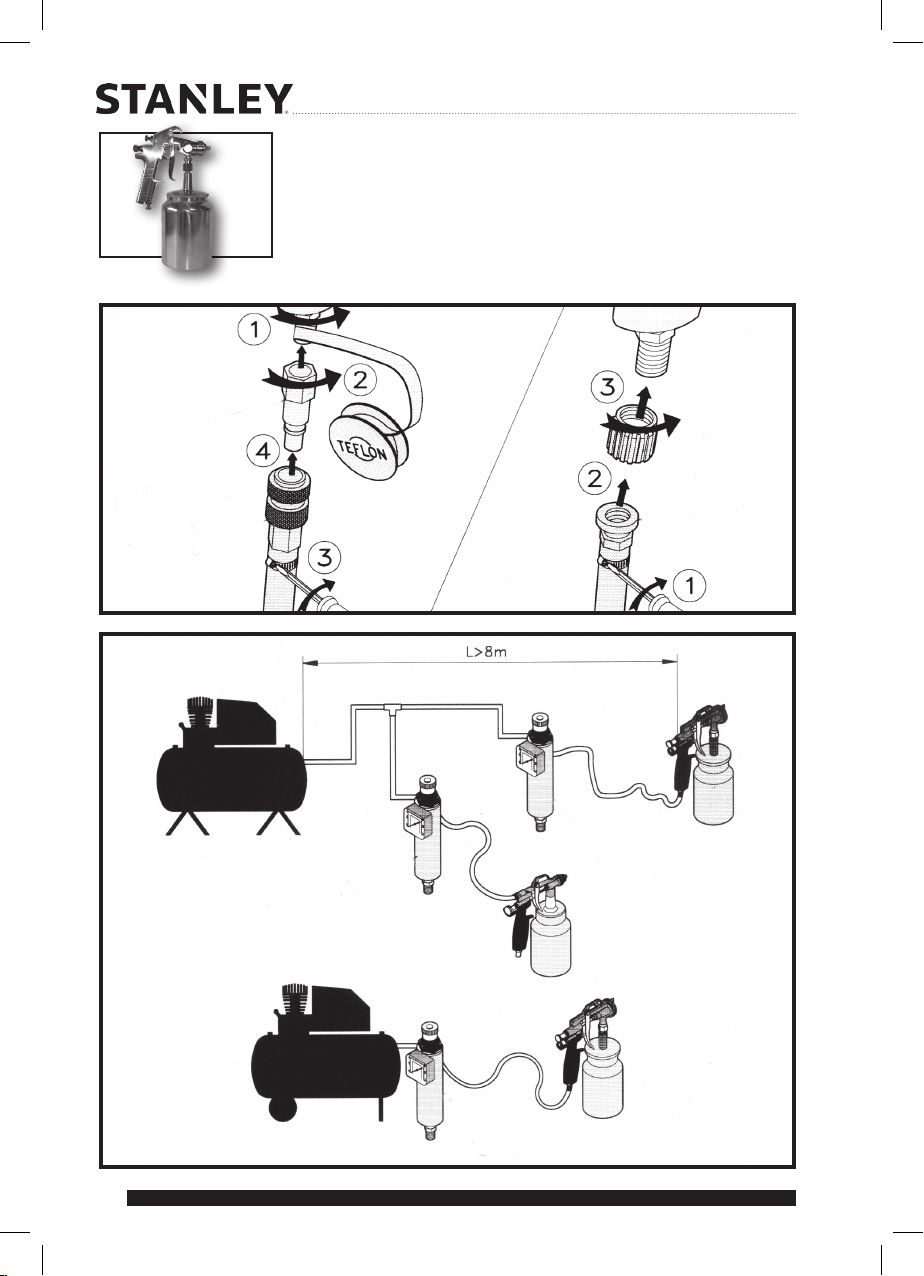 STANLEY

1
2
TEFLON
4
3

3
2
1

L>8m