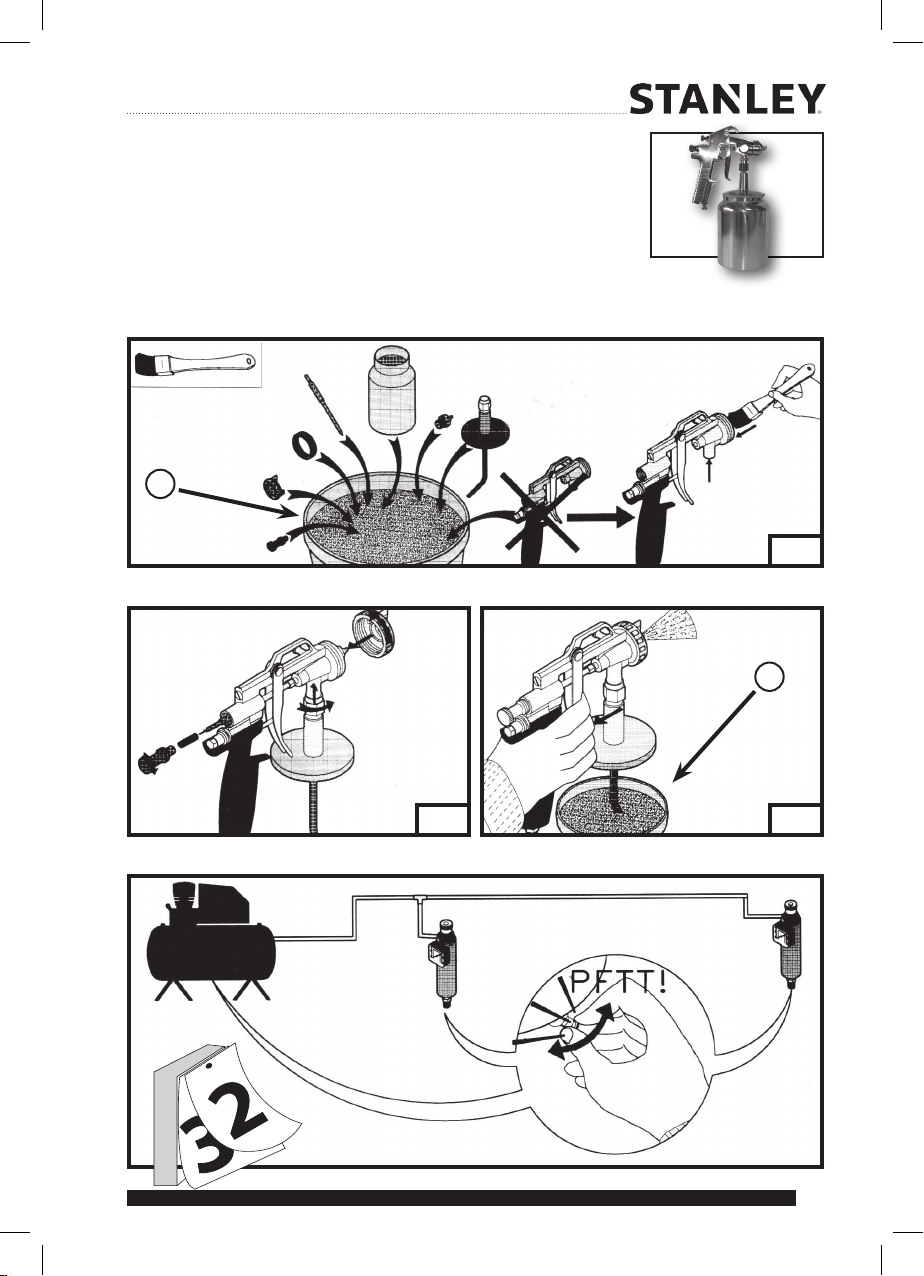 STANLEY

PFTT!

32