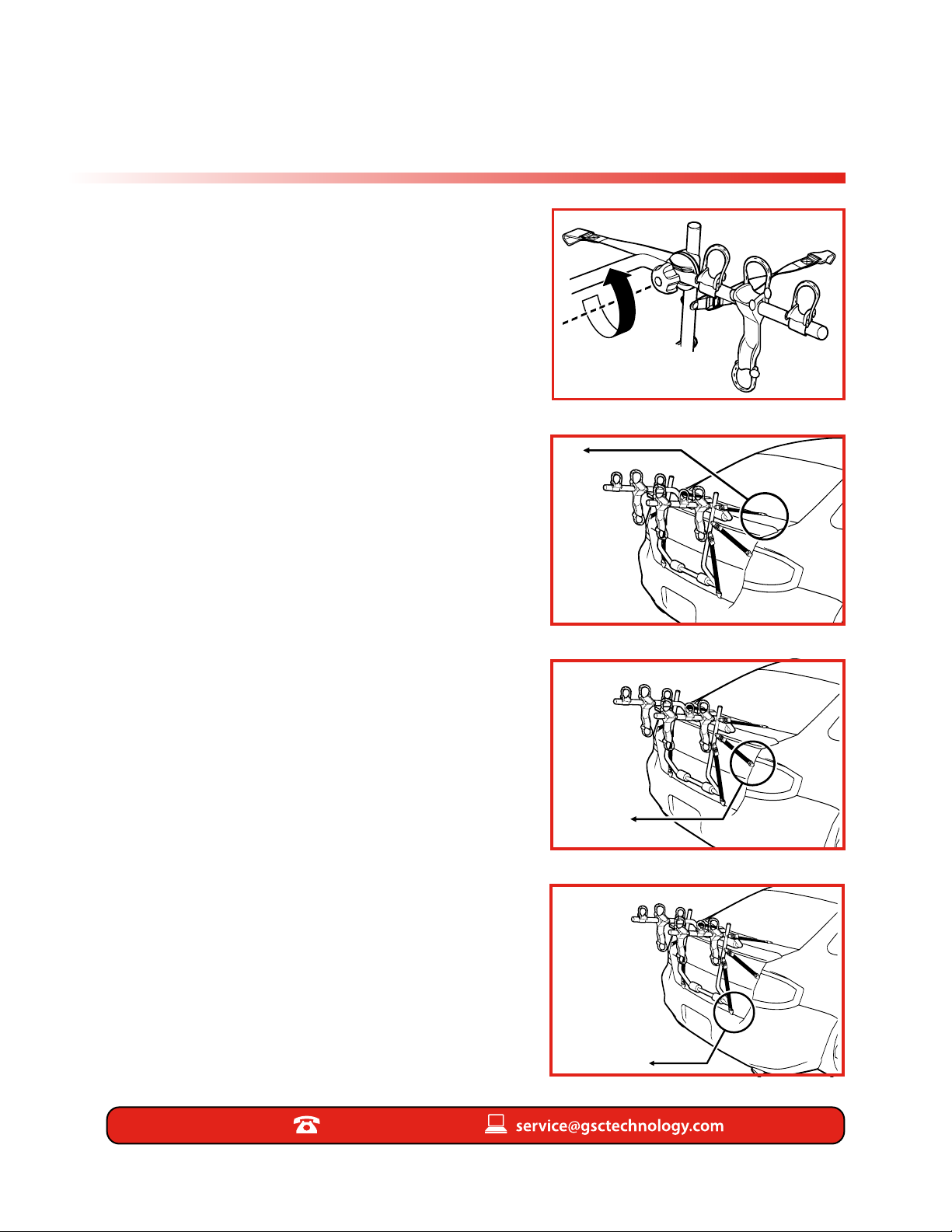 service@gsctechnology.com