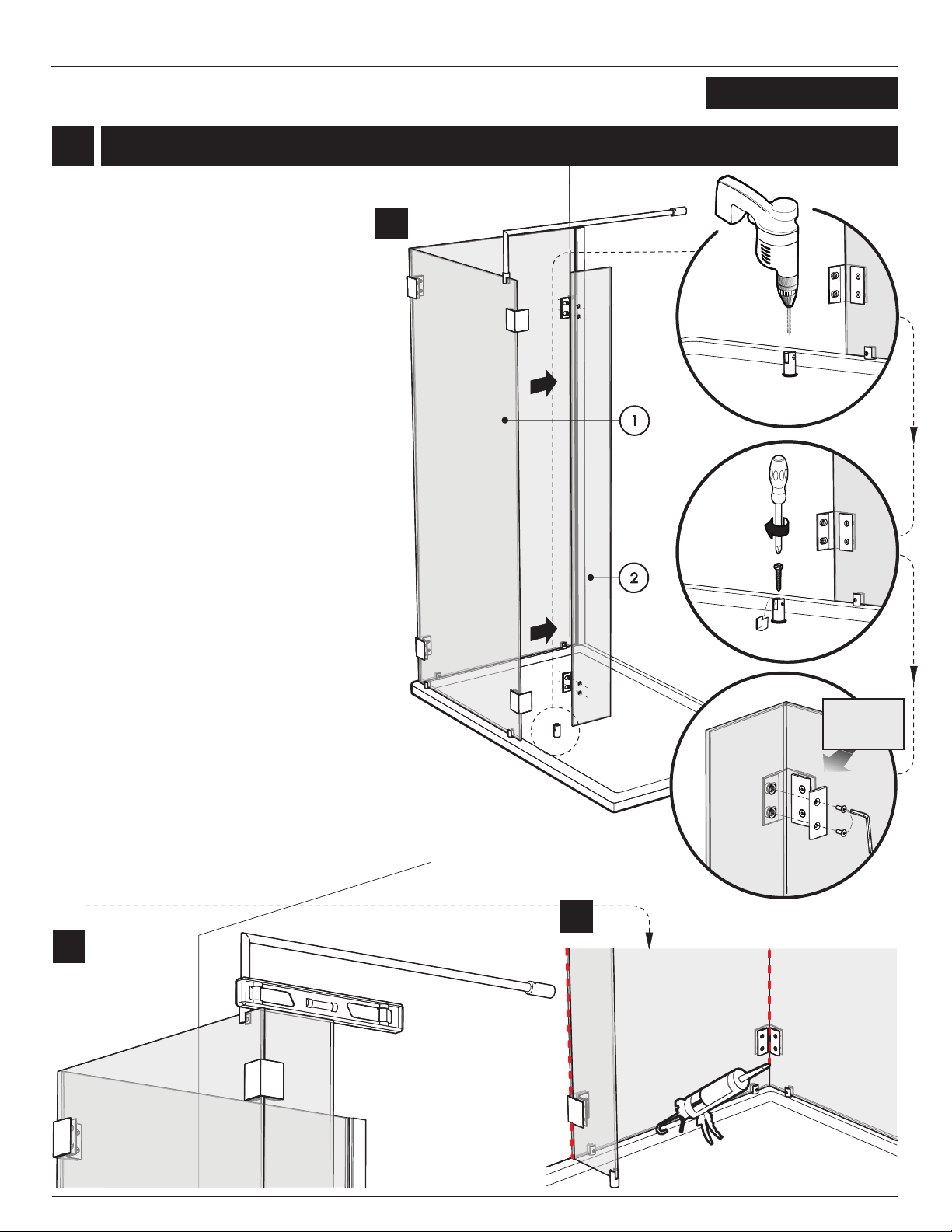 1

2