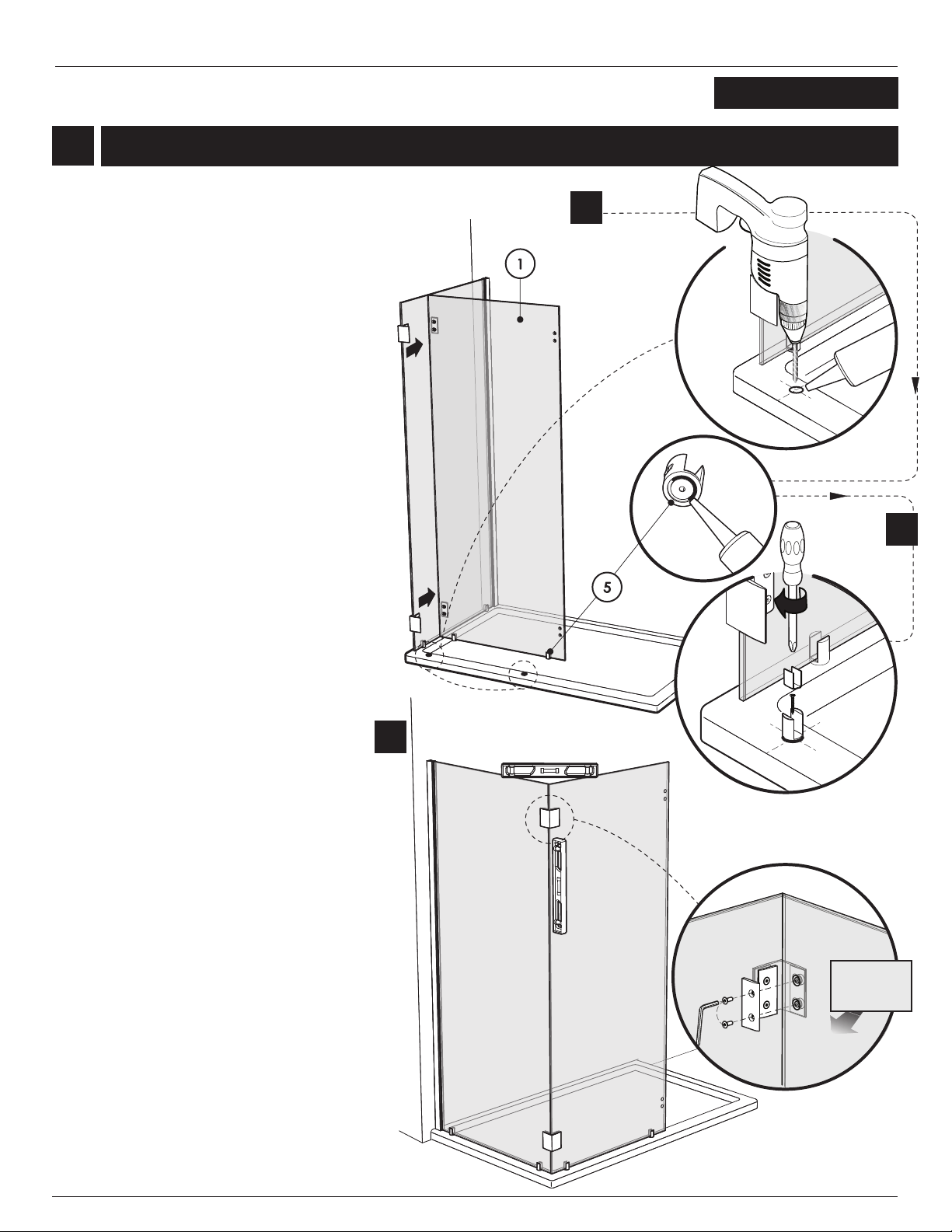 1

5