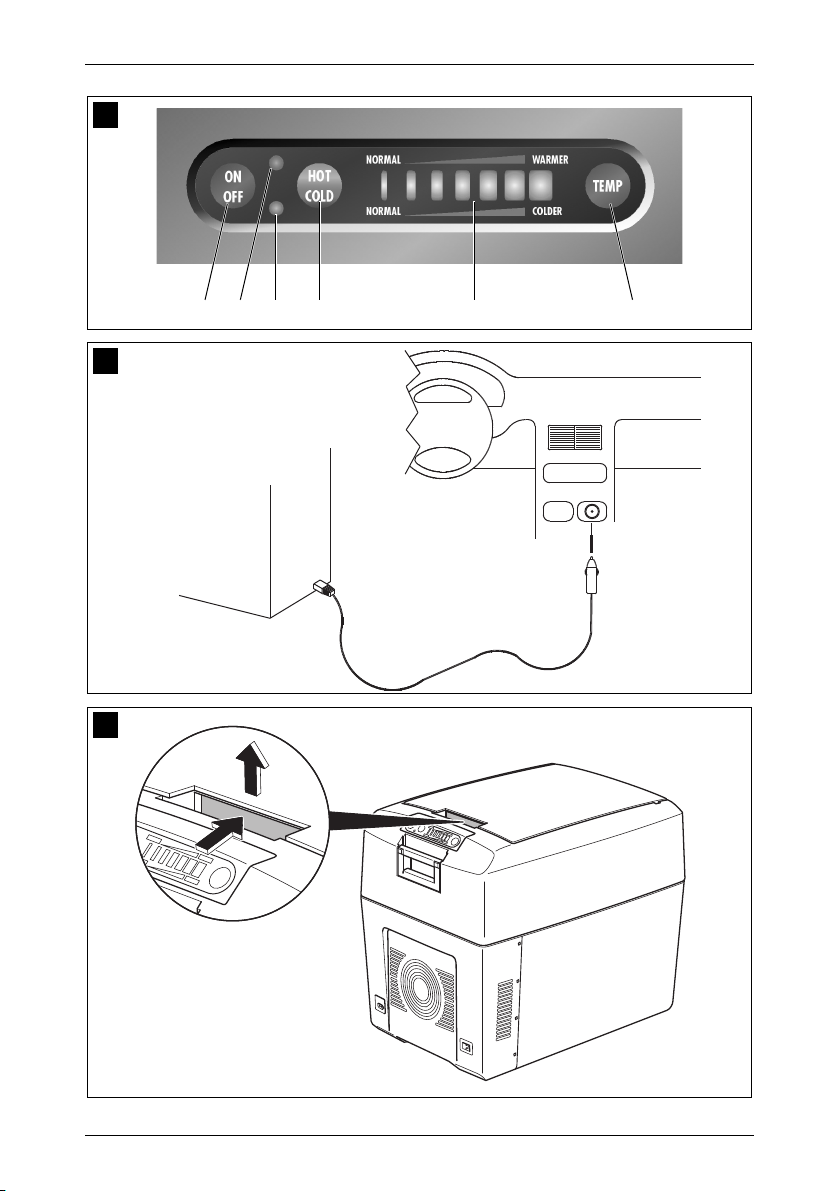 ON
OFF

HOT
COLD

NORMAL
WARMER
NORMAL
COLDER

TEMP