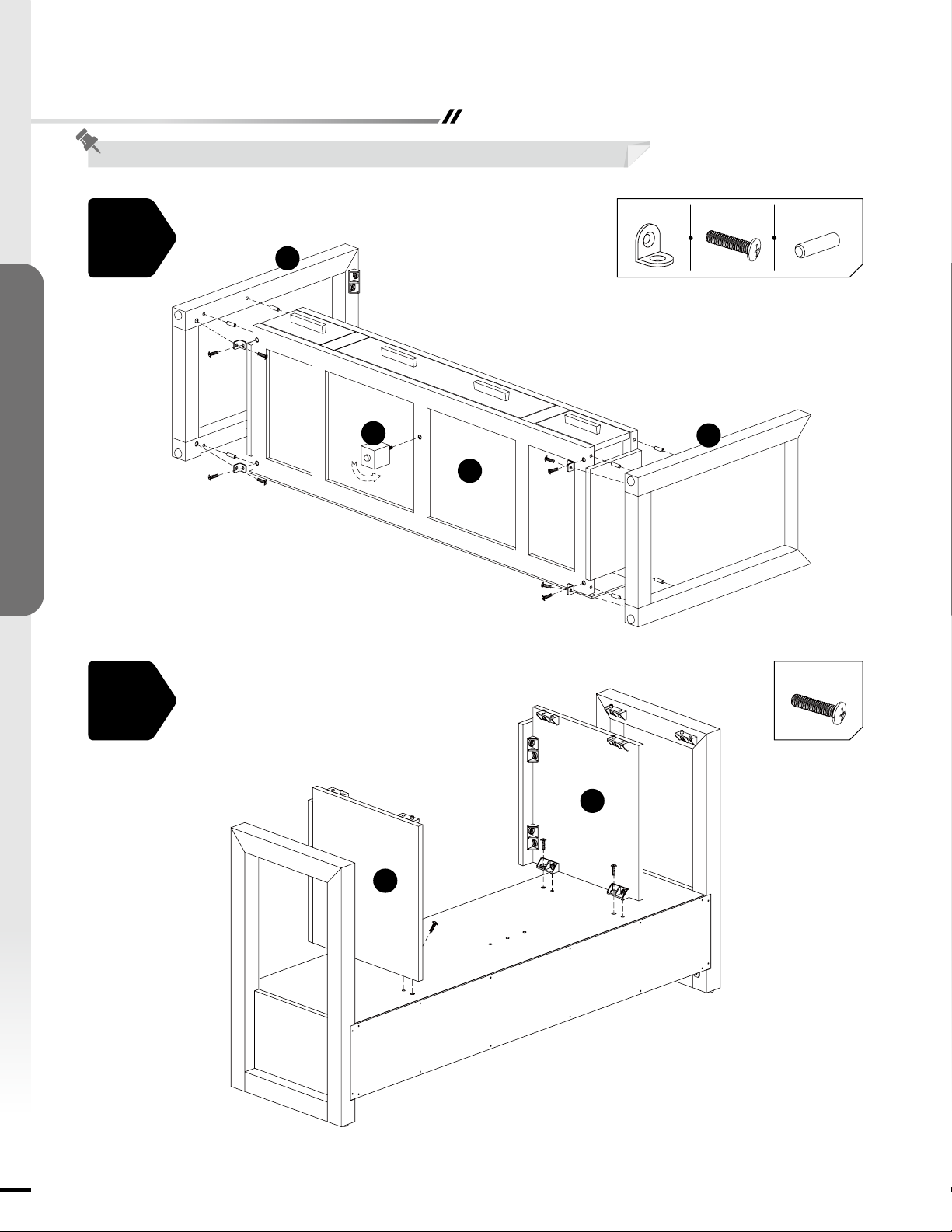 M