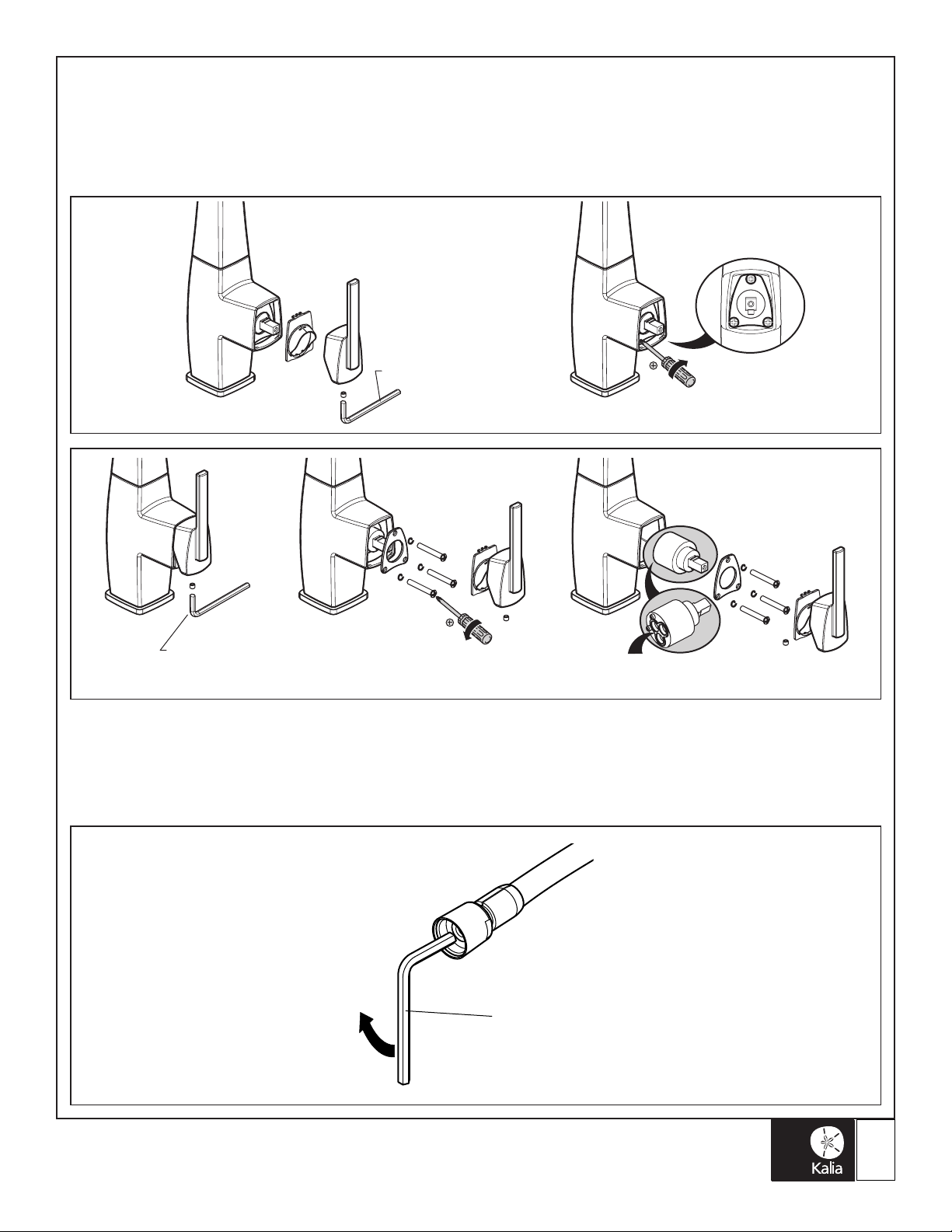 Kalia