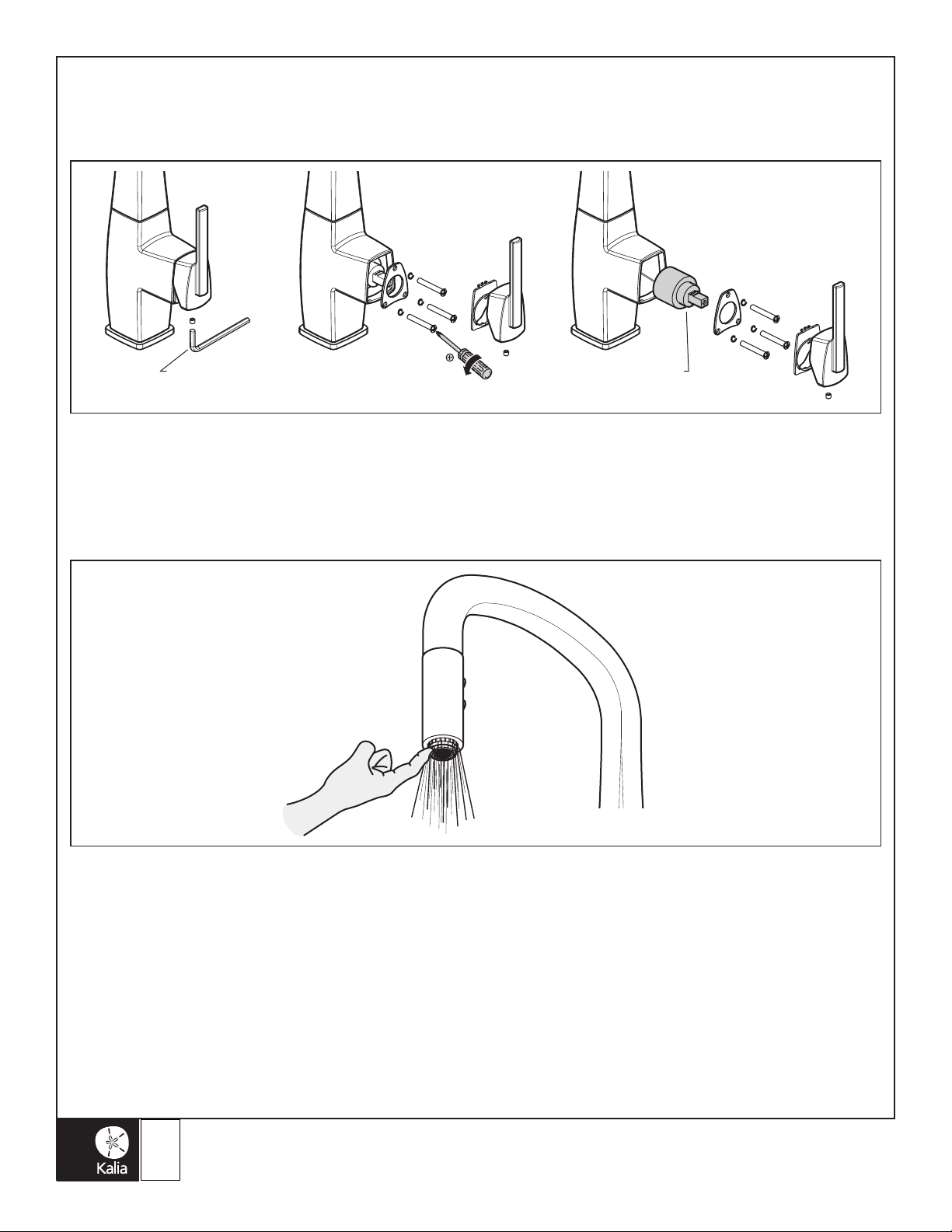 Kalia