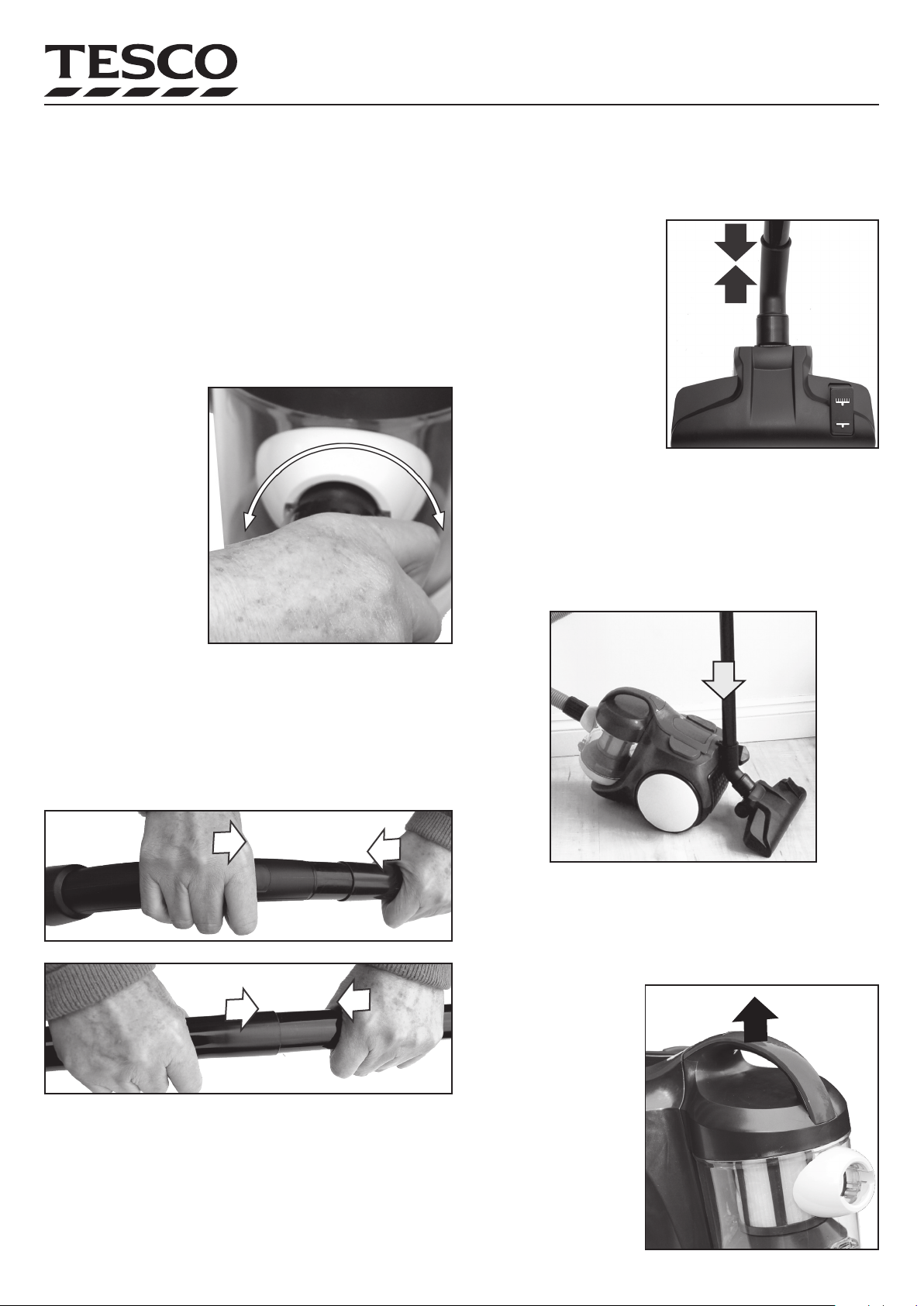 TESCO