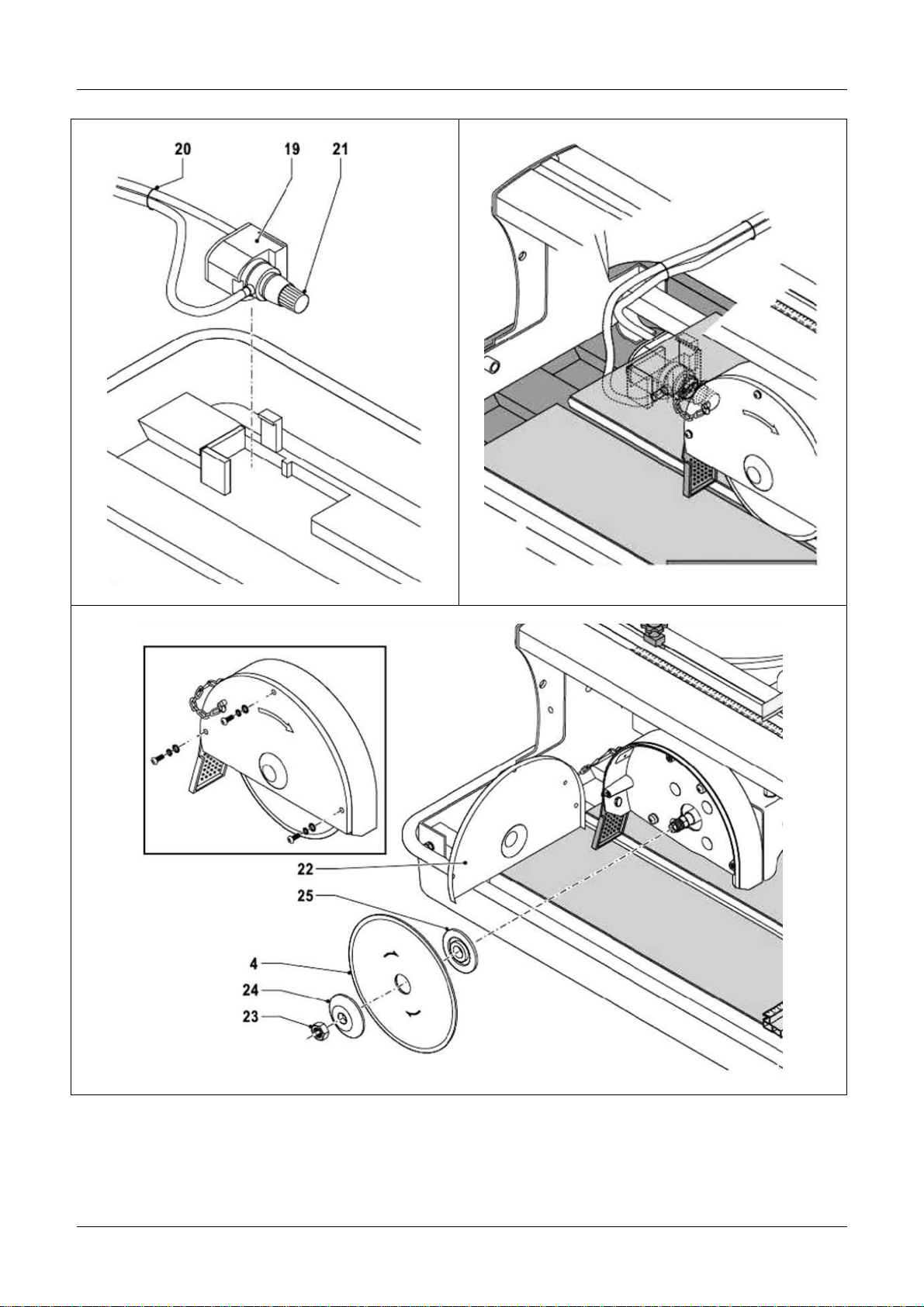 20
19
21

22
25
4
24
23