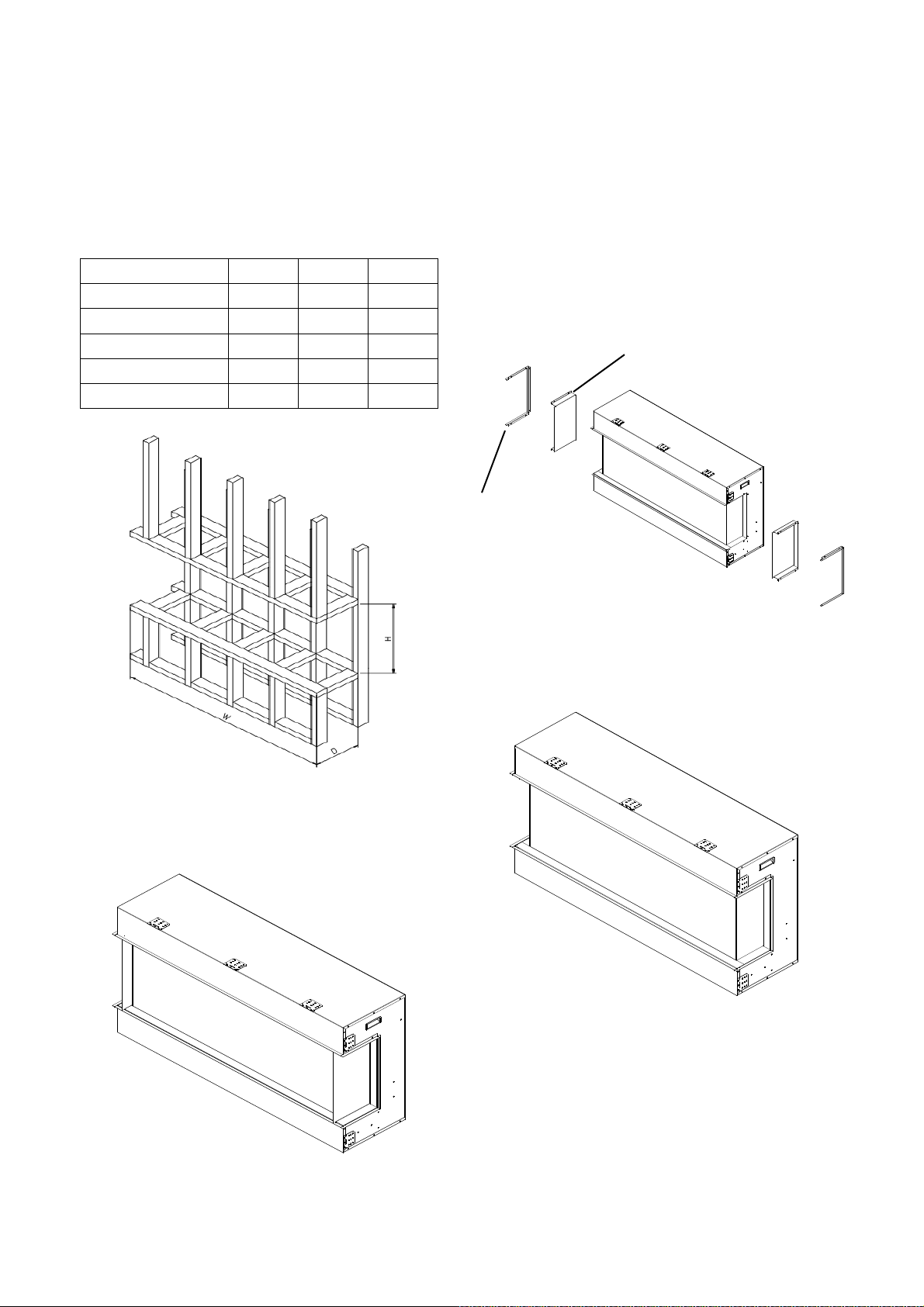 H

W

D