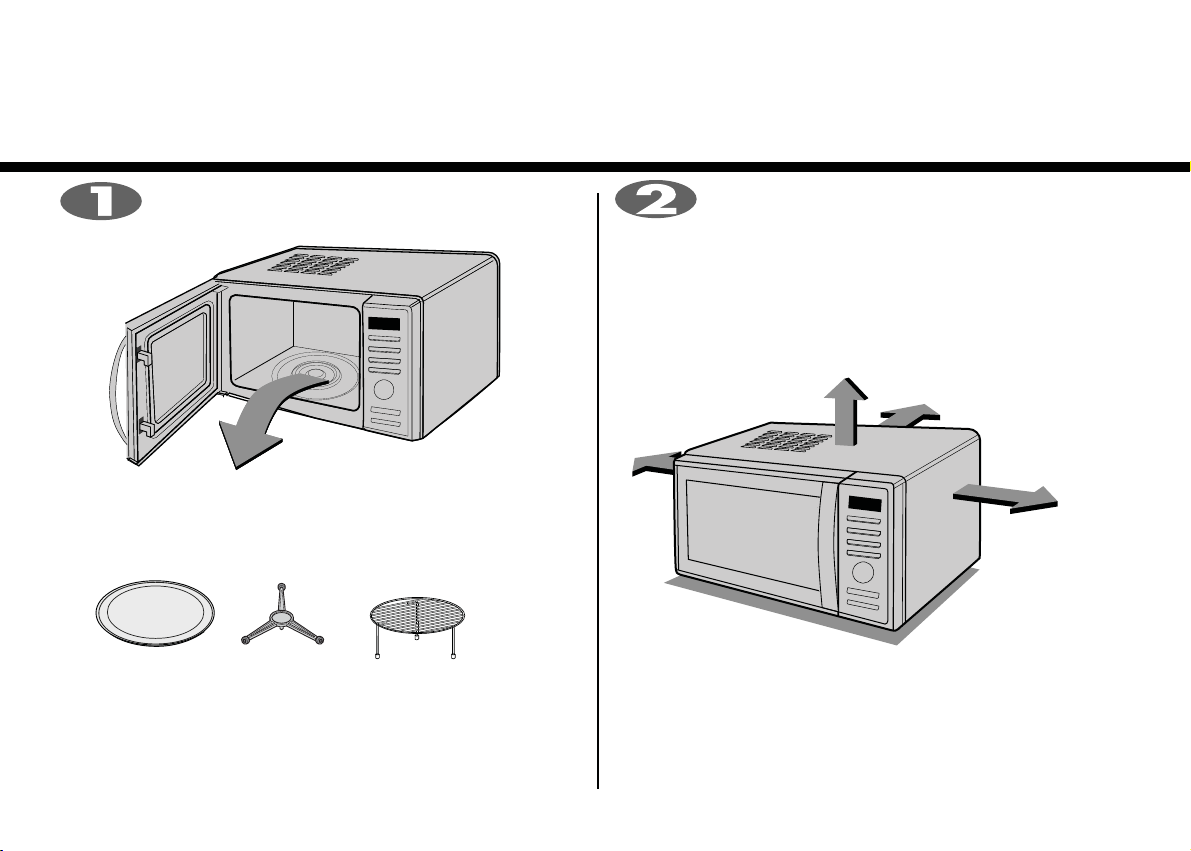 1

2