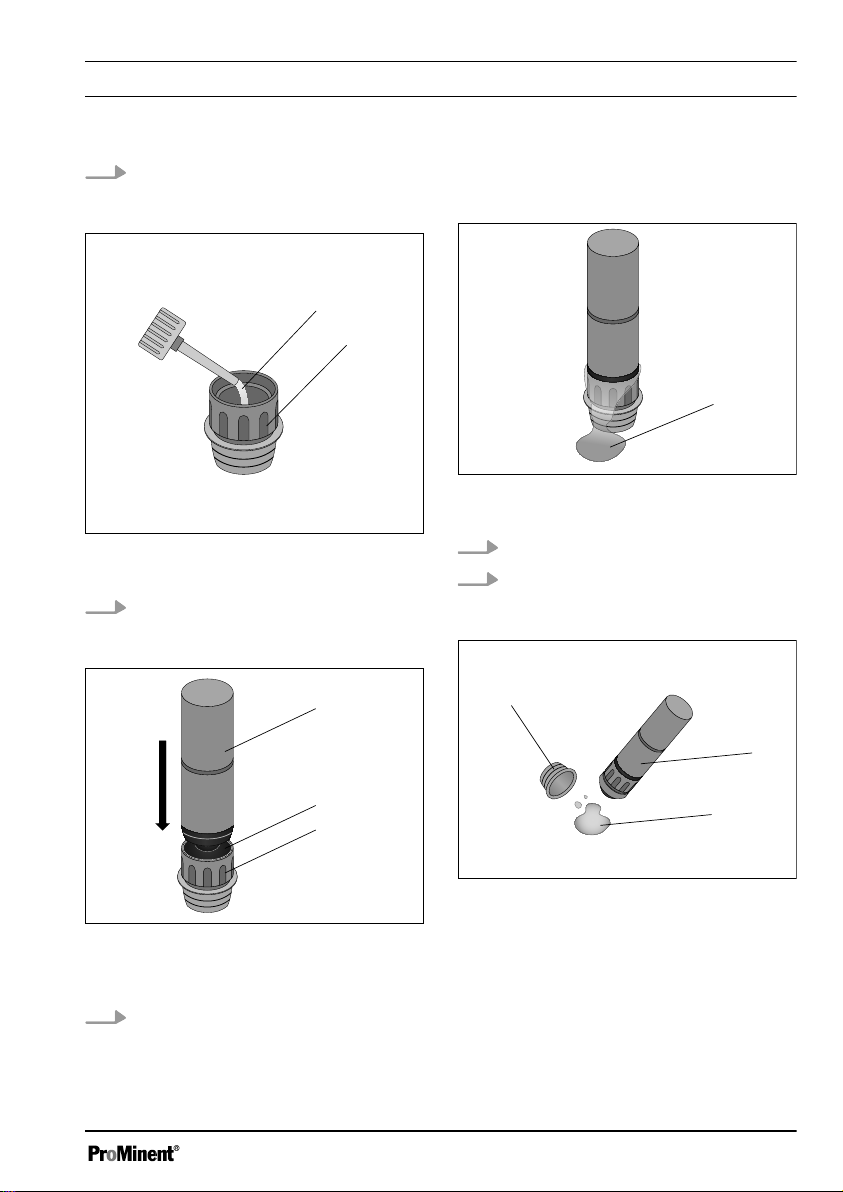 ProMinent®