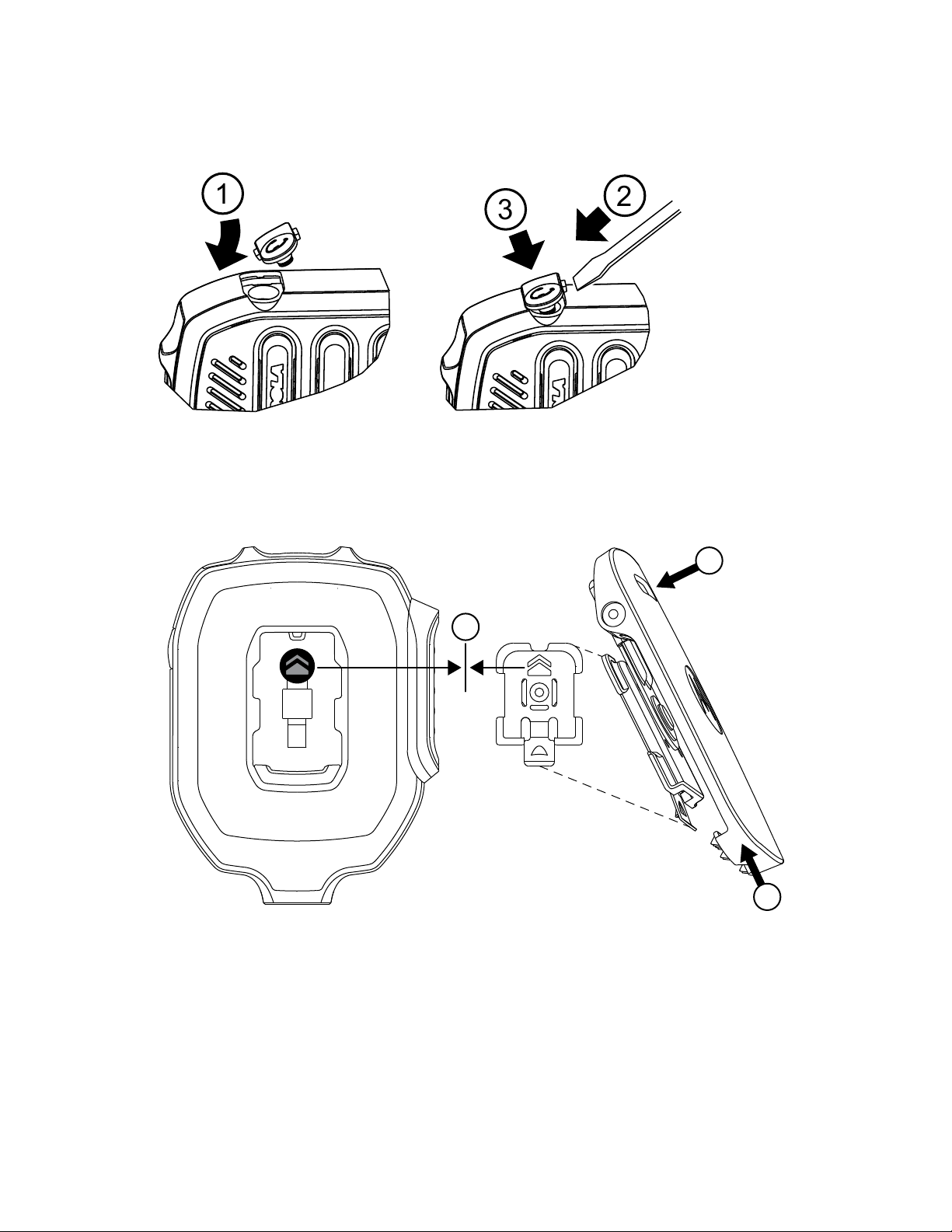 1

3

2