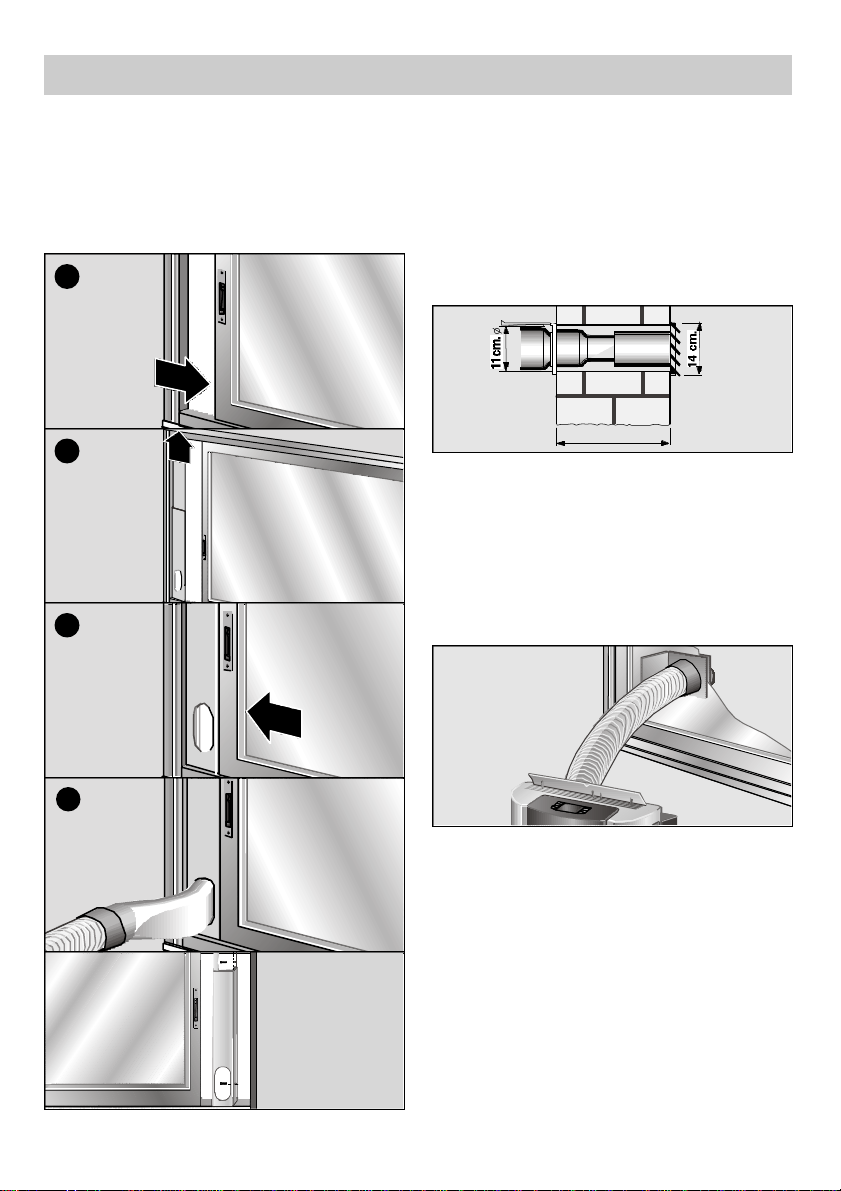 11cm. ø

14 cm.