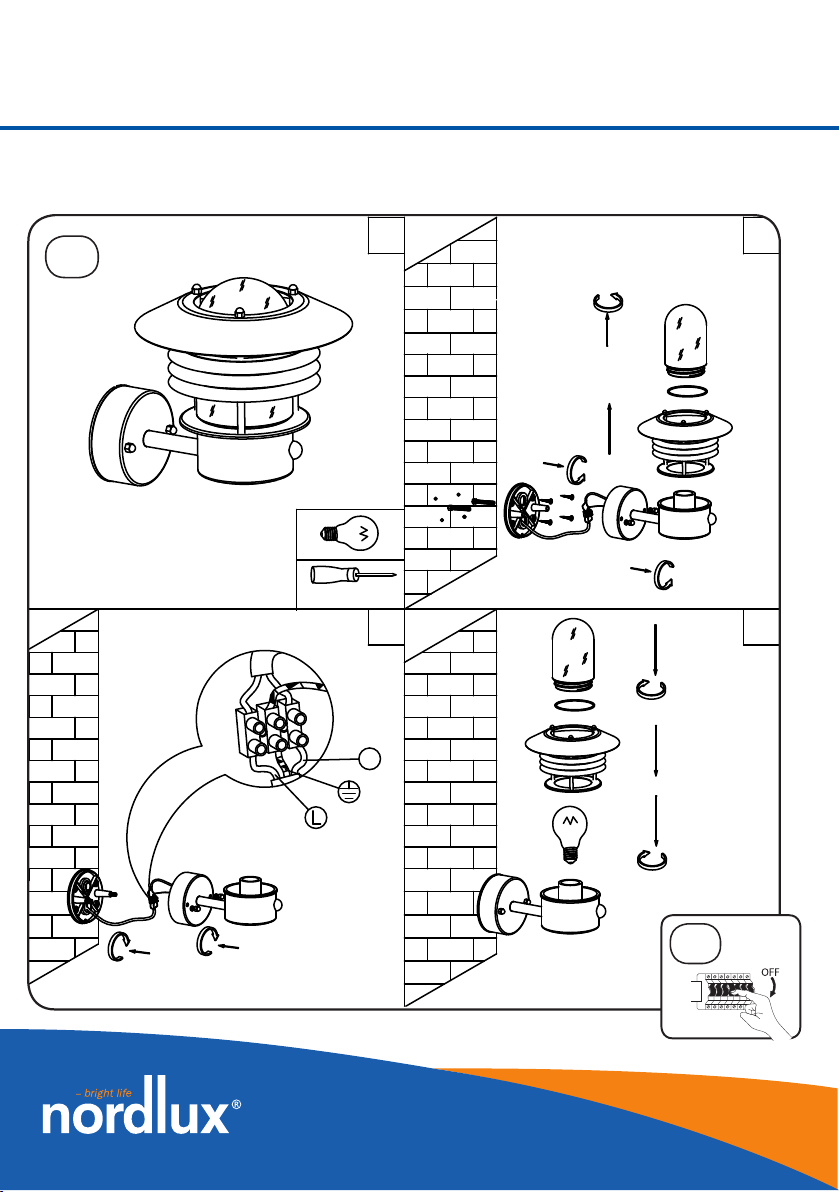 L

OFF

– bright life
nordlux®