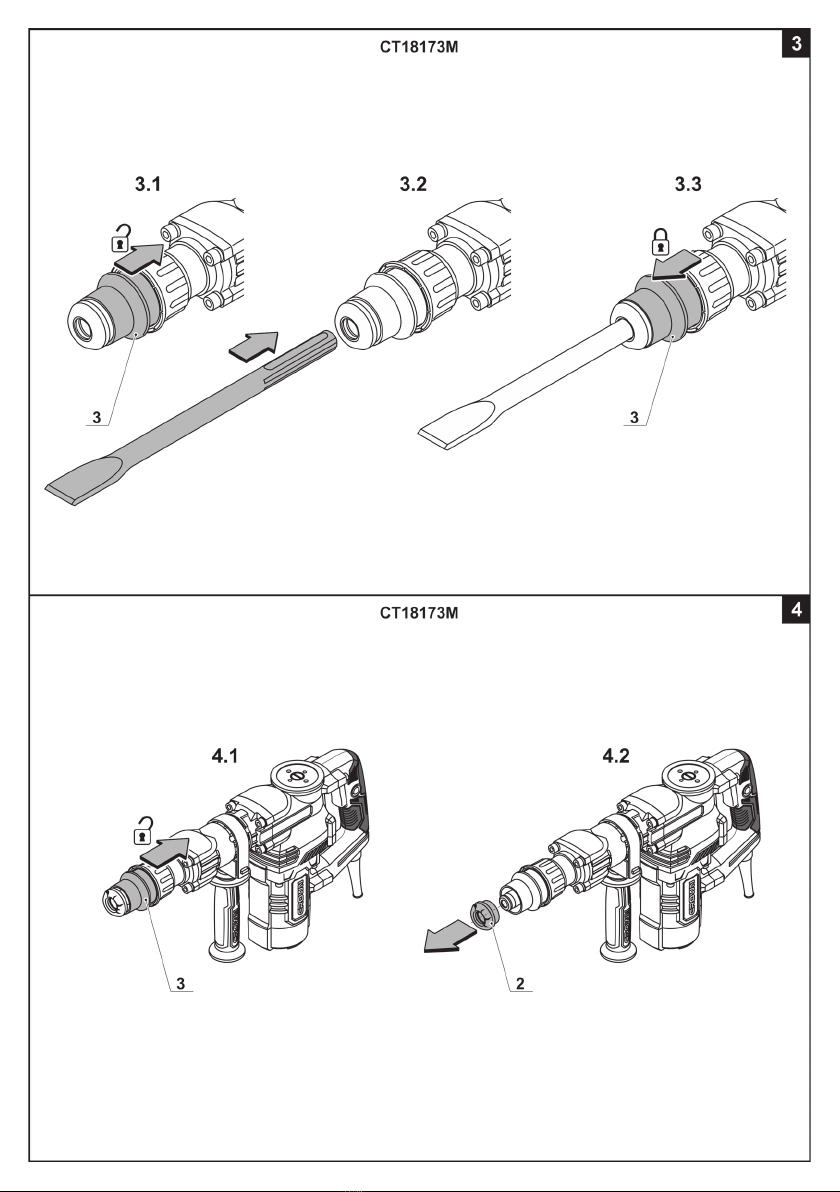 CT18173M

3

3.1

3.2

3.3

3

3

CT18173M

4

4.1

4.2

3

2