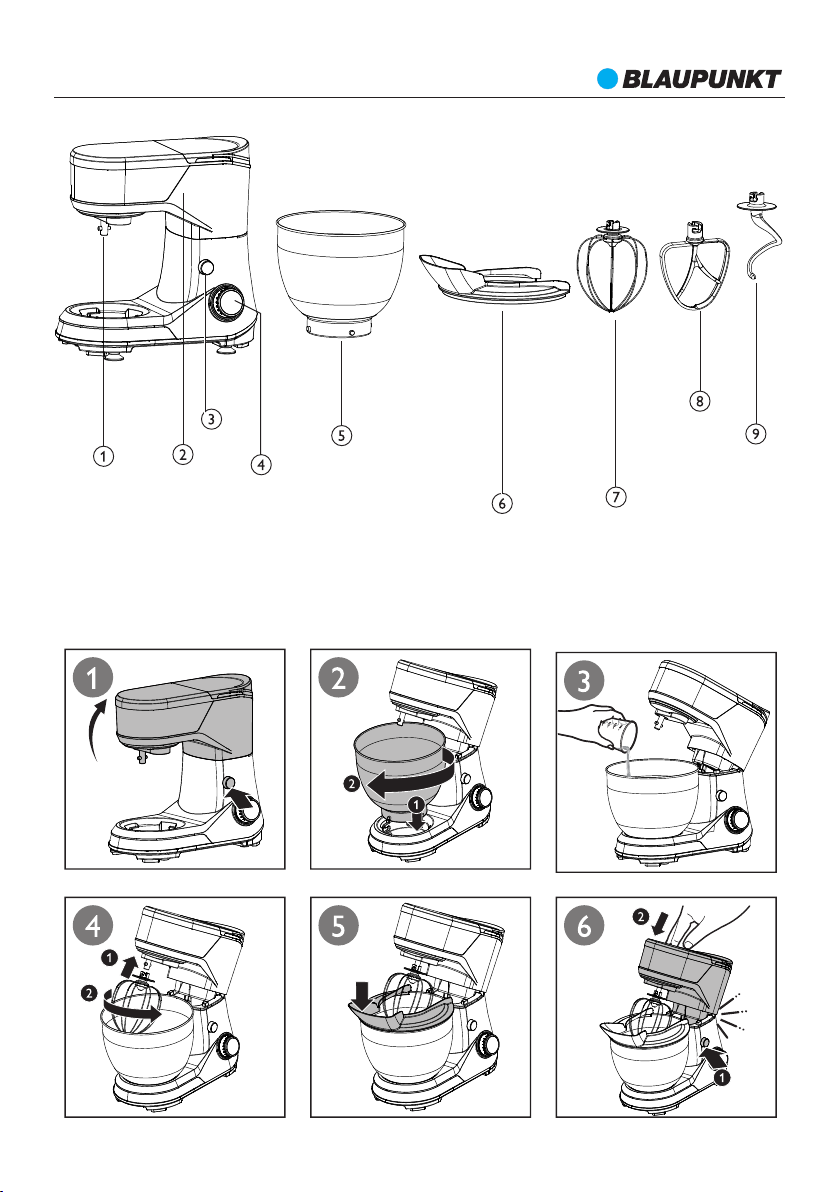 BLAUPUNKT

1
2
3
4
5
6
7
8
9

1

2
2
1

3

4
1
2

5

6
2
1