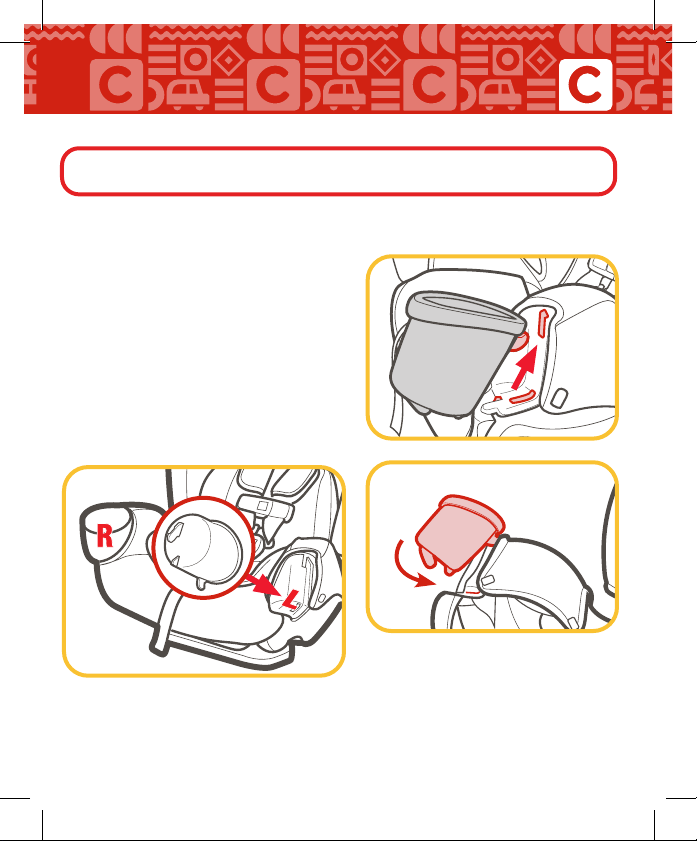 C C C C

R

L