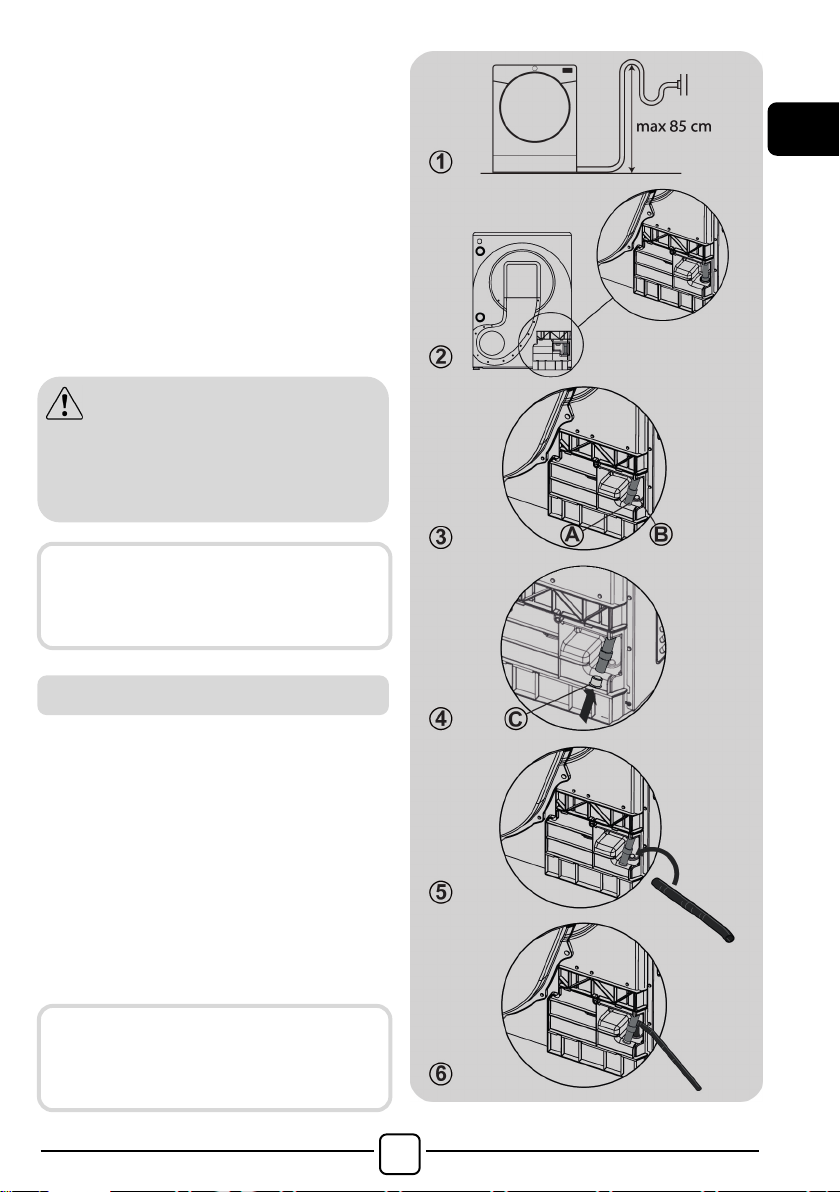 max 85 cm

1

2

3

A

B

4

C

5

6