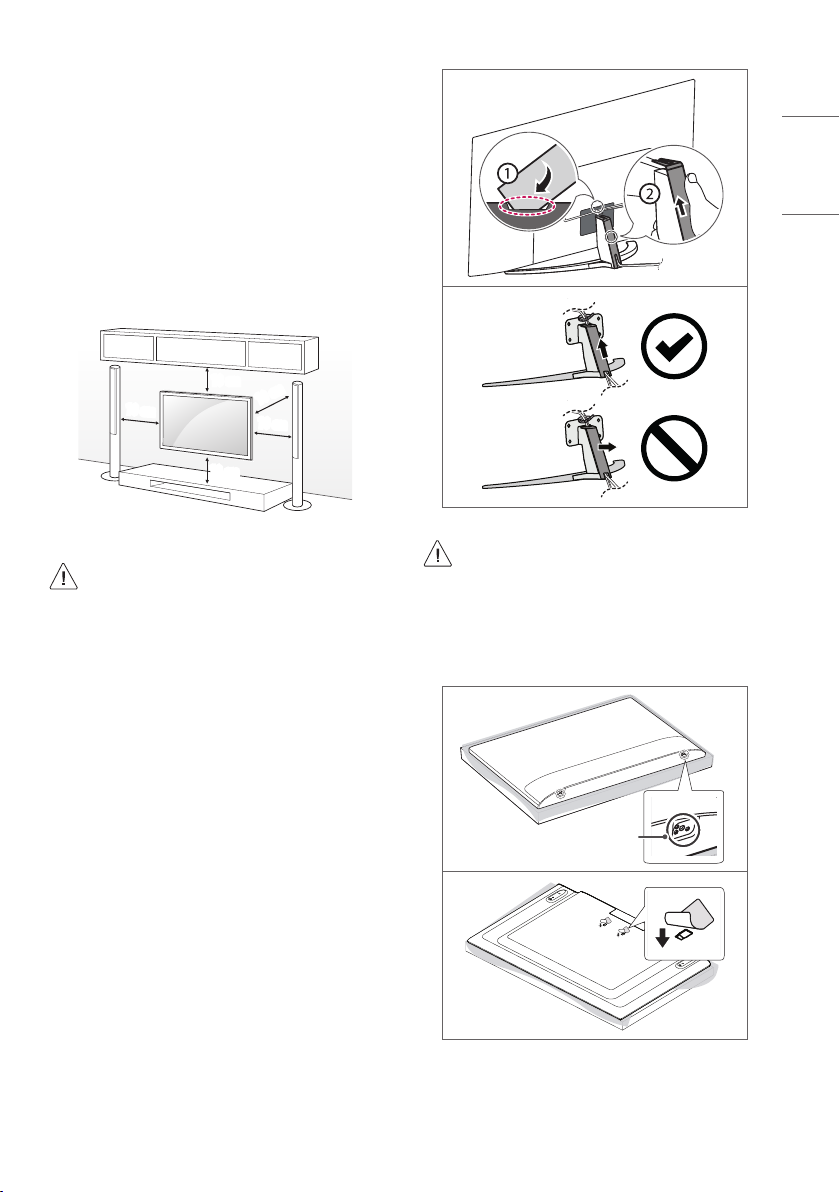 1

2