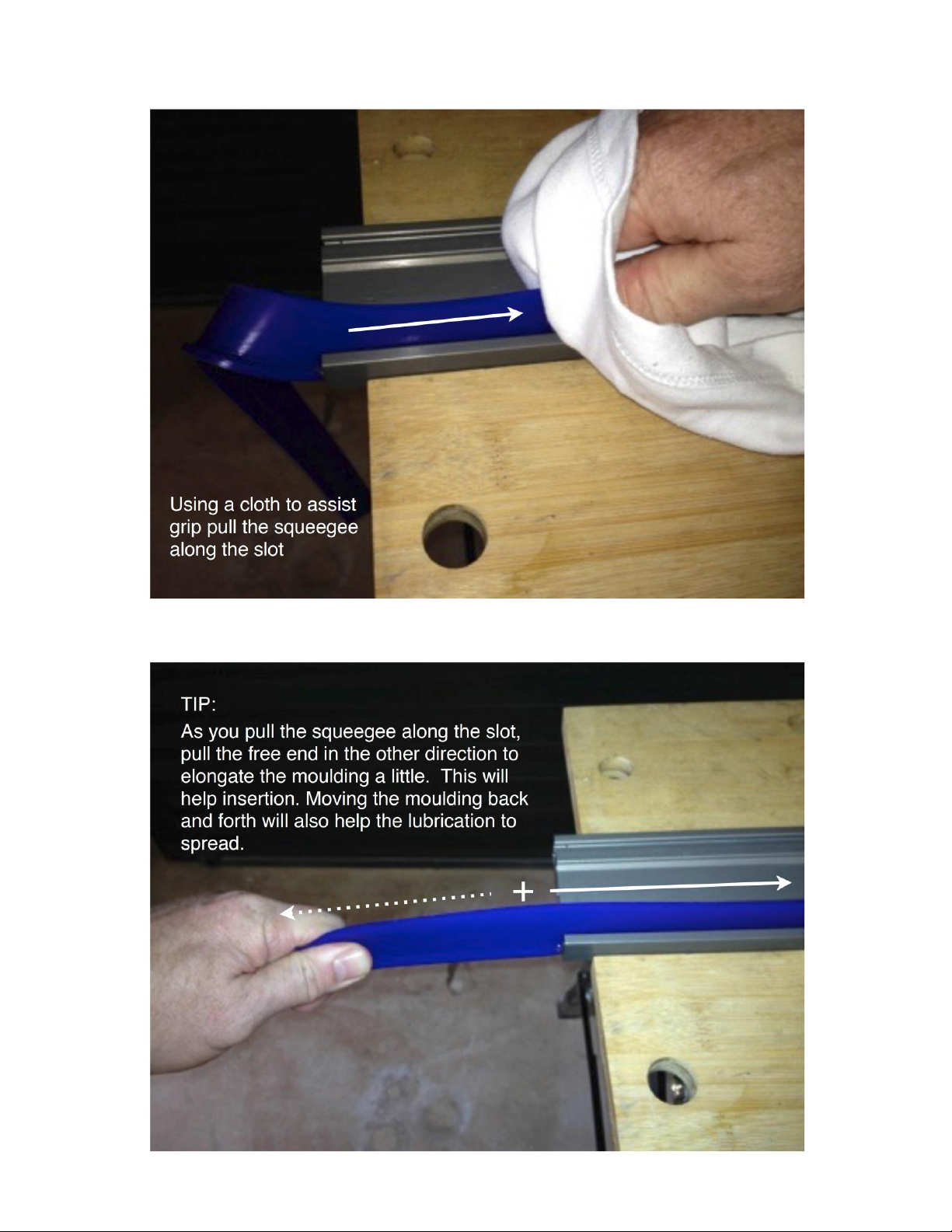 Using a cloth to assist grip pull the squeegee along the slot

TIP:

As you pull the squeegee along the slot, pull the free end in the other direction to elongate the moulding a little.  This will help insertion. Moving the moulding back and forth will also help the lubrication to spread.

+