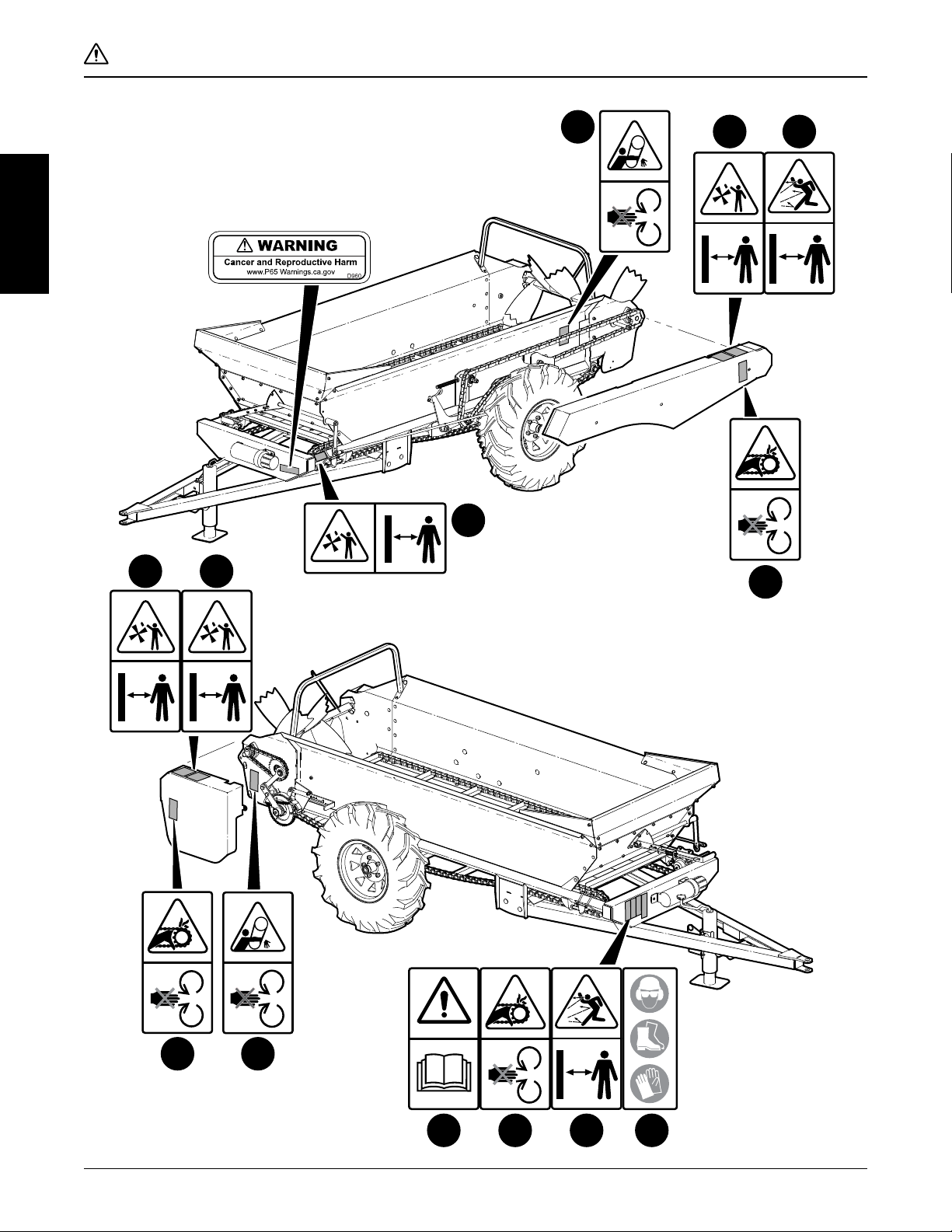 WARNING
Cancer and Reproductive Harm
www.P65 Warnings.ca.gov
D960