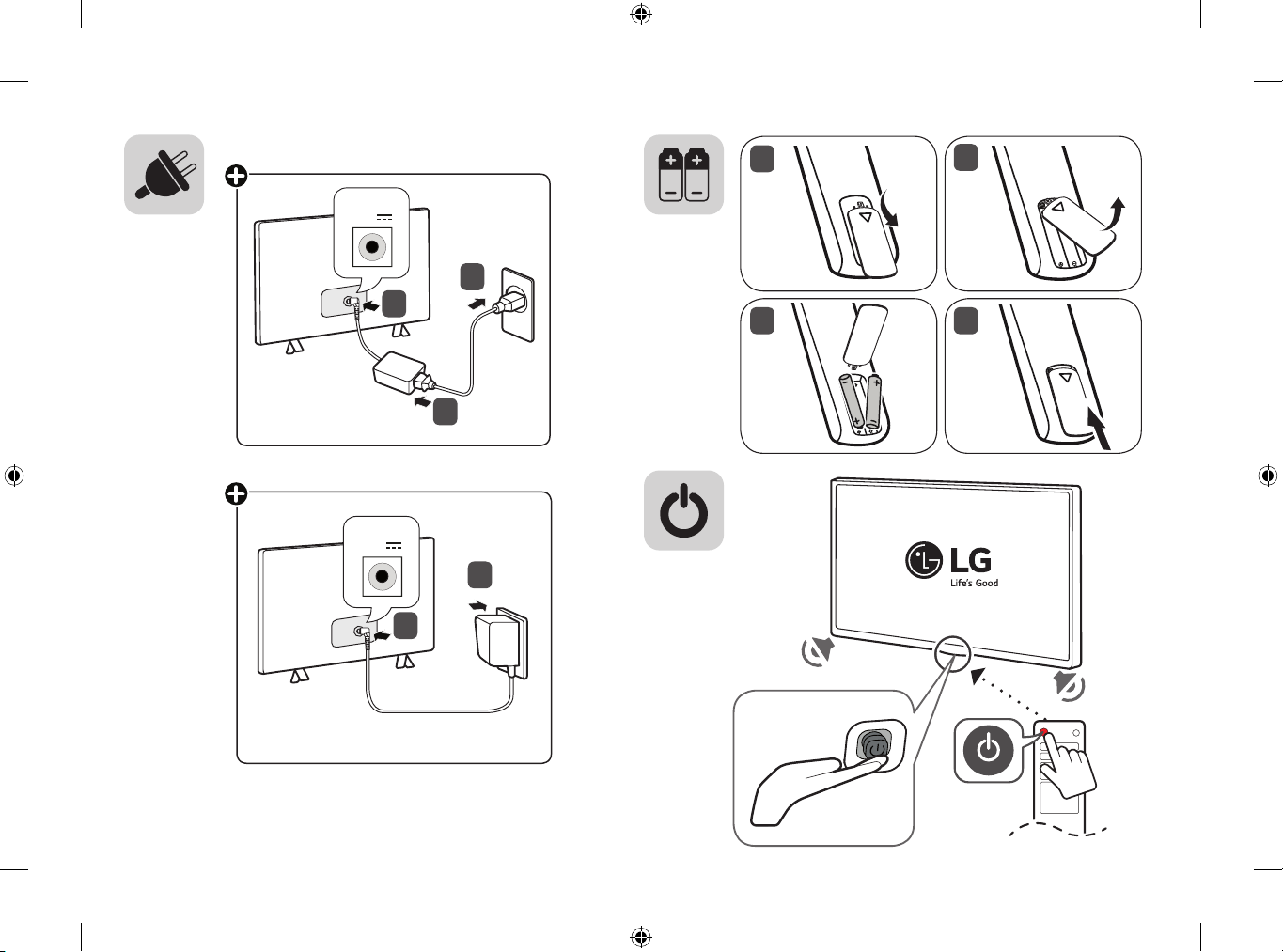 LG
Life's Good