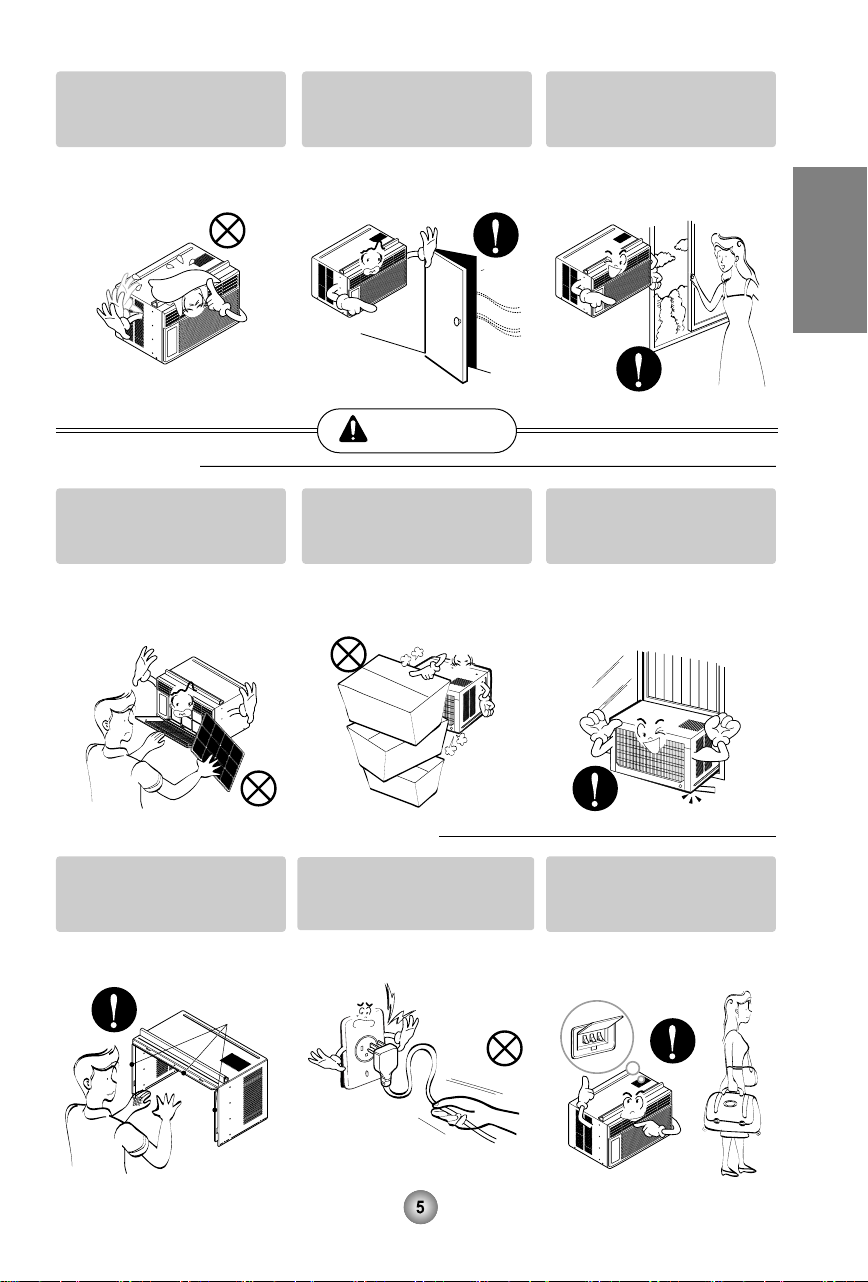 5