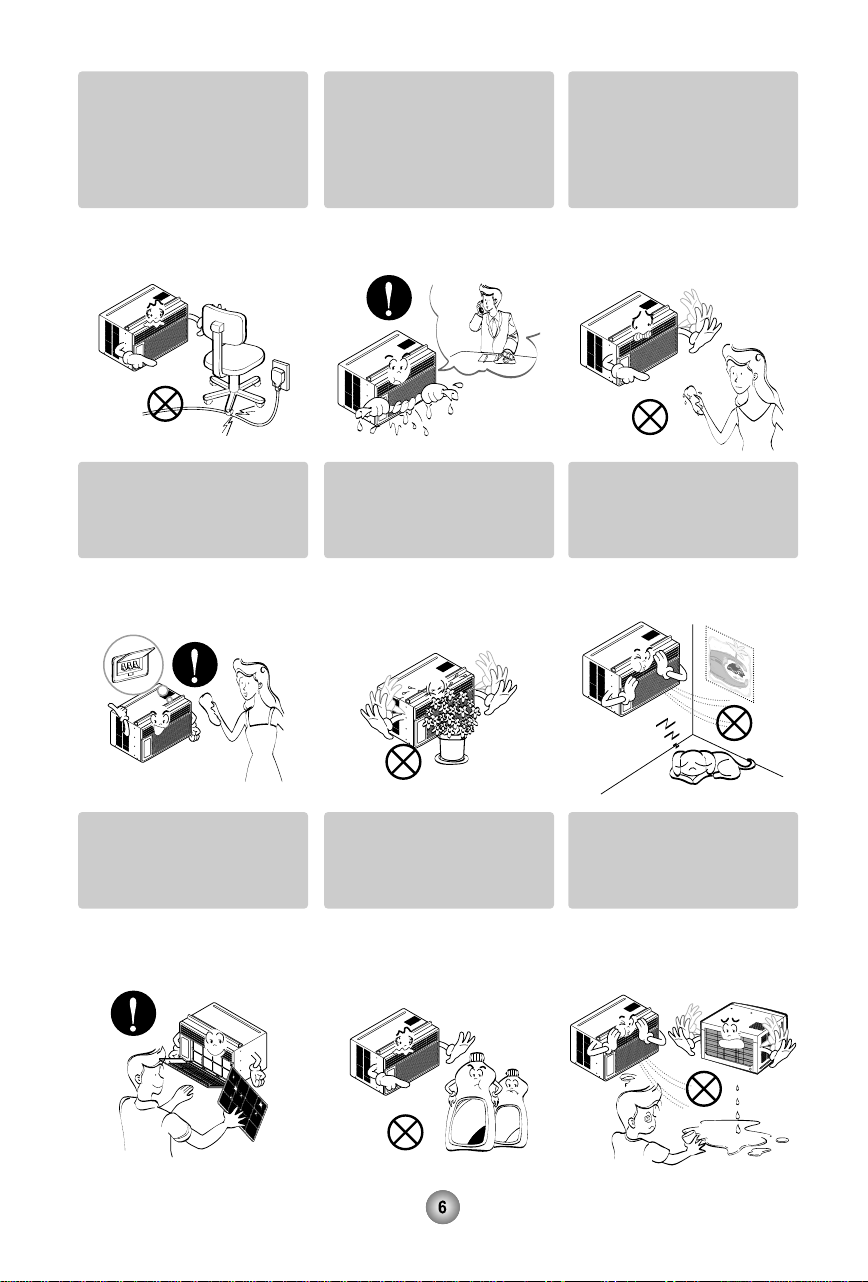 6