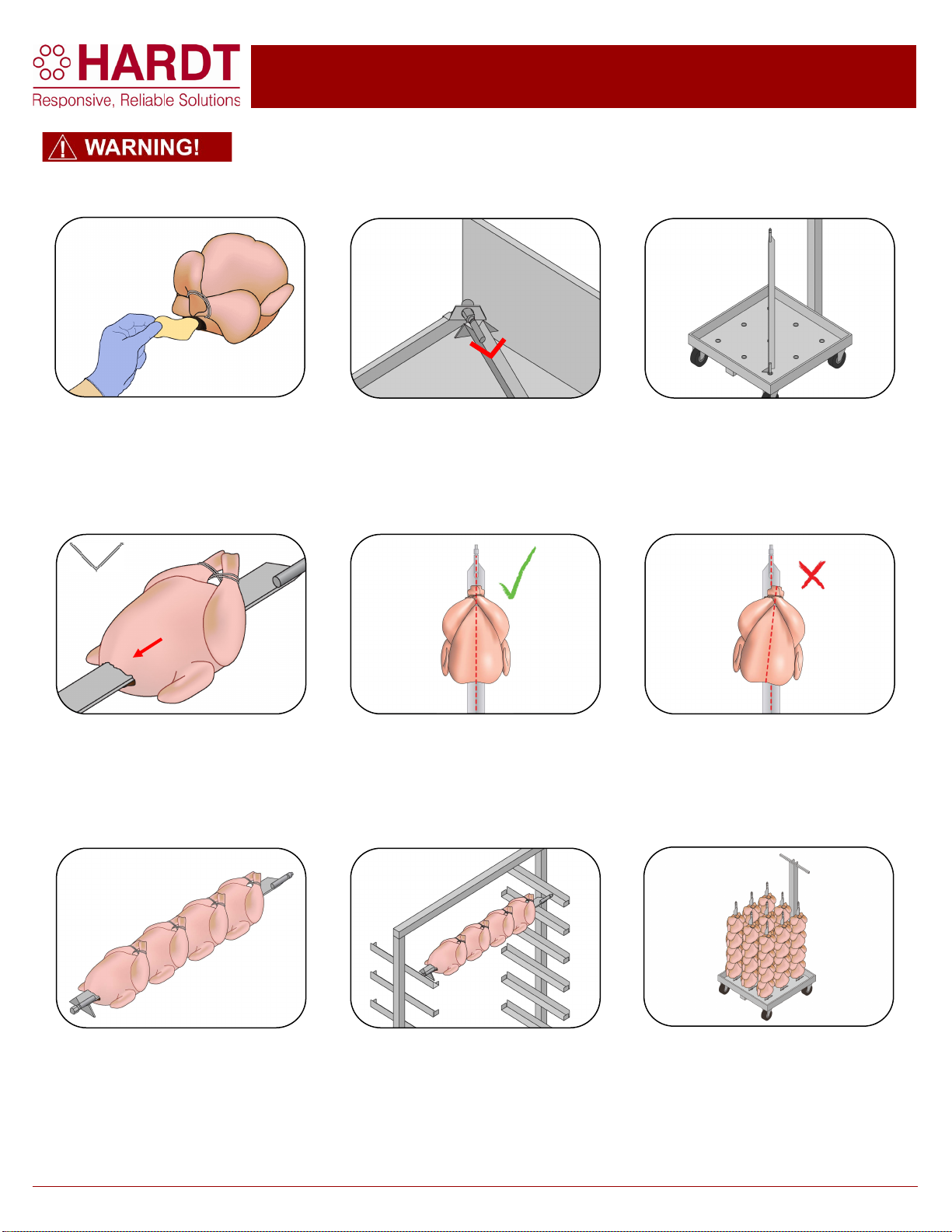 HARDT
Responsive, Reliable Solutions

WARNING!