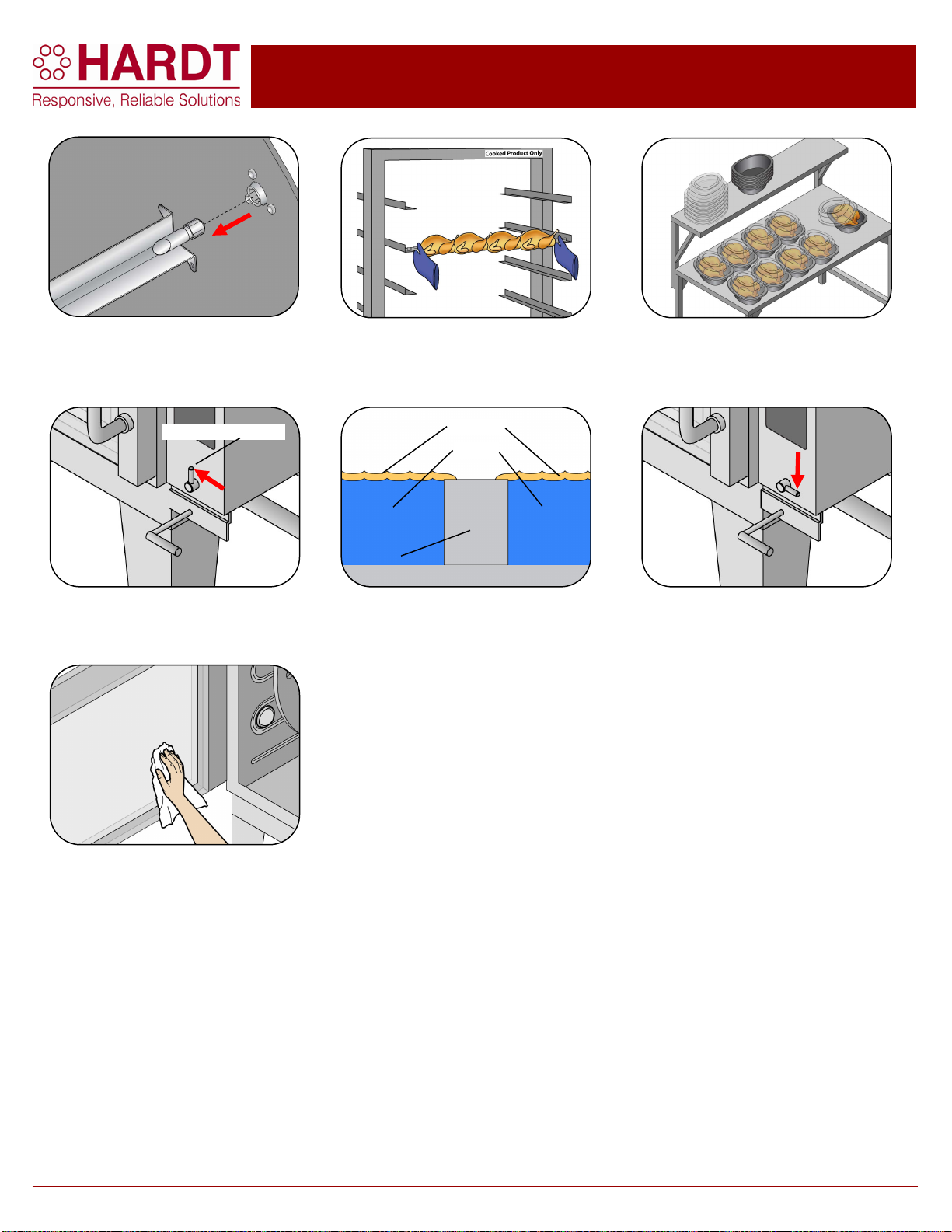 HARDT
Responsive, Reliable Solutions

Cooked Product Only