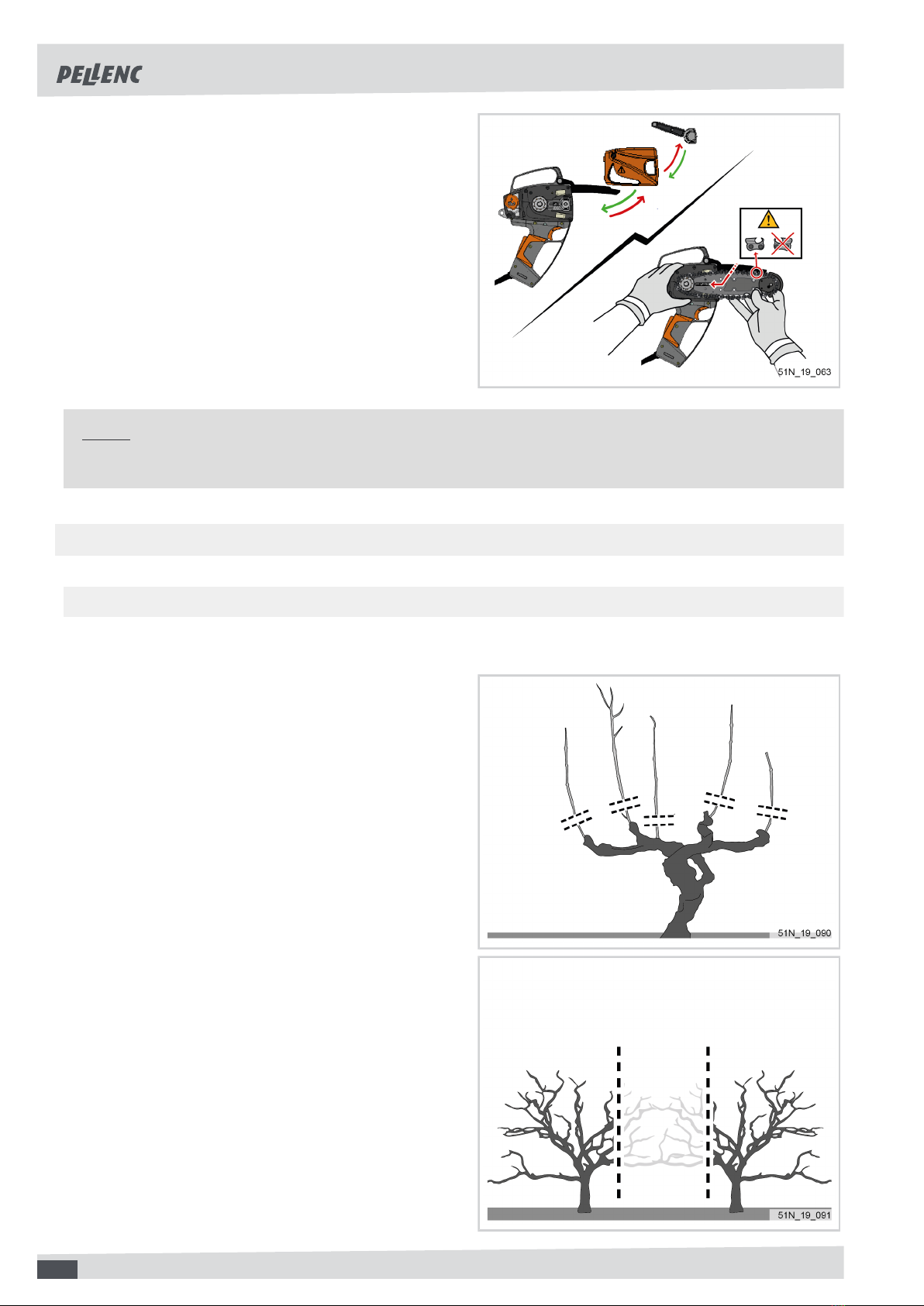 PELLENC

51N_19_063

51N_19_090

51N_19_091