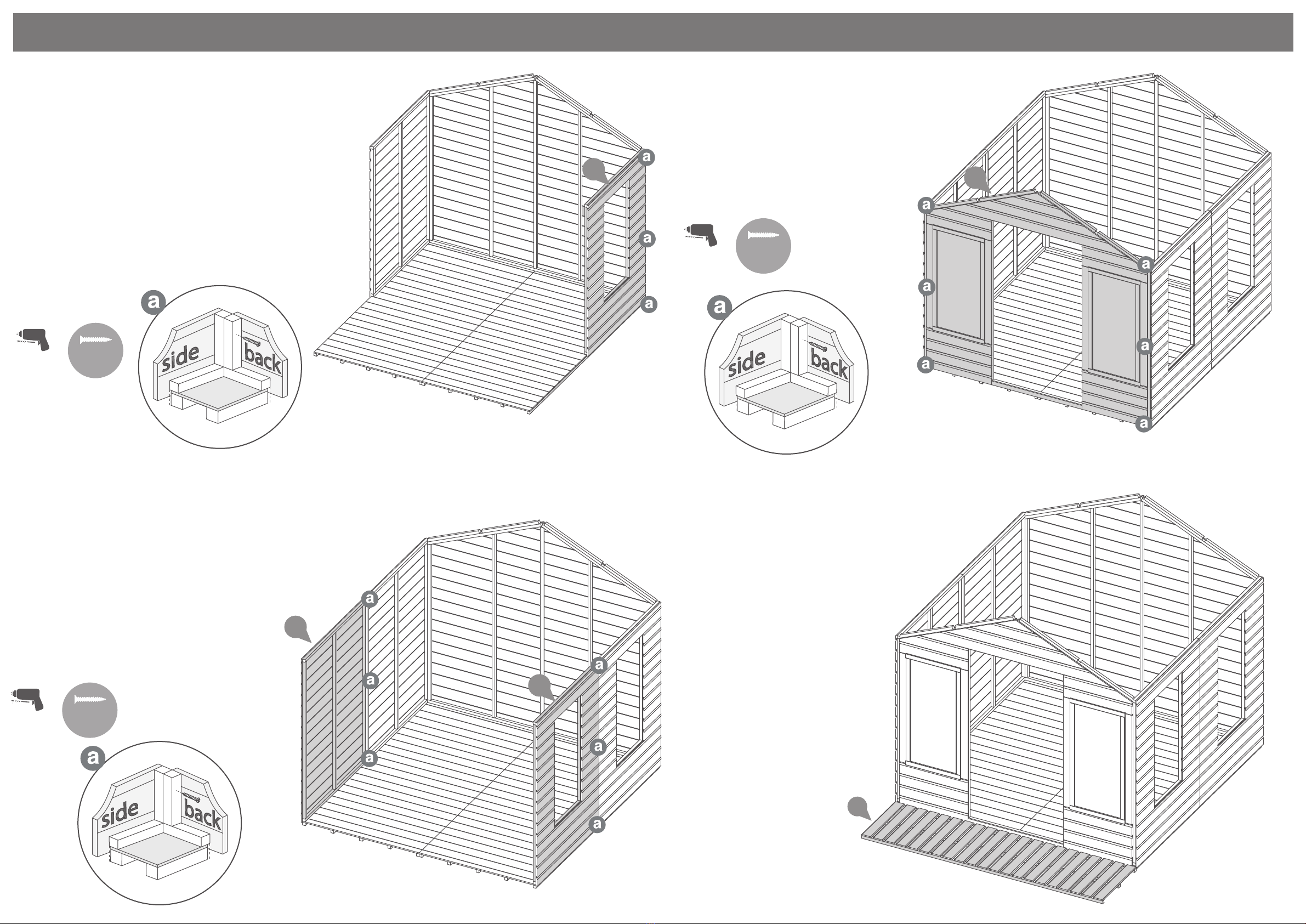 a
side
back
a
a
a
a
side
back
a
a
a
a
a
a
a
side
back
a
a
a
a
a
a