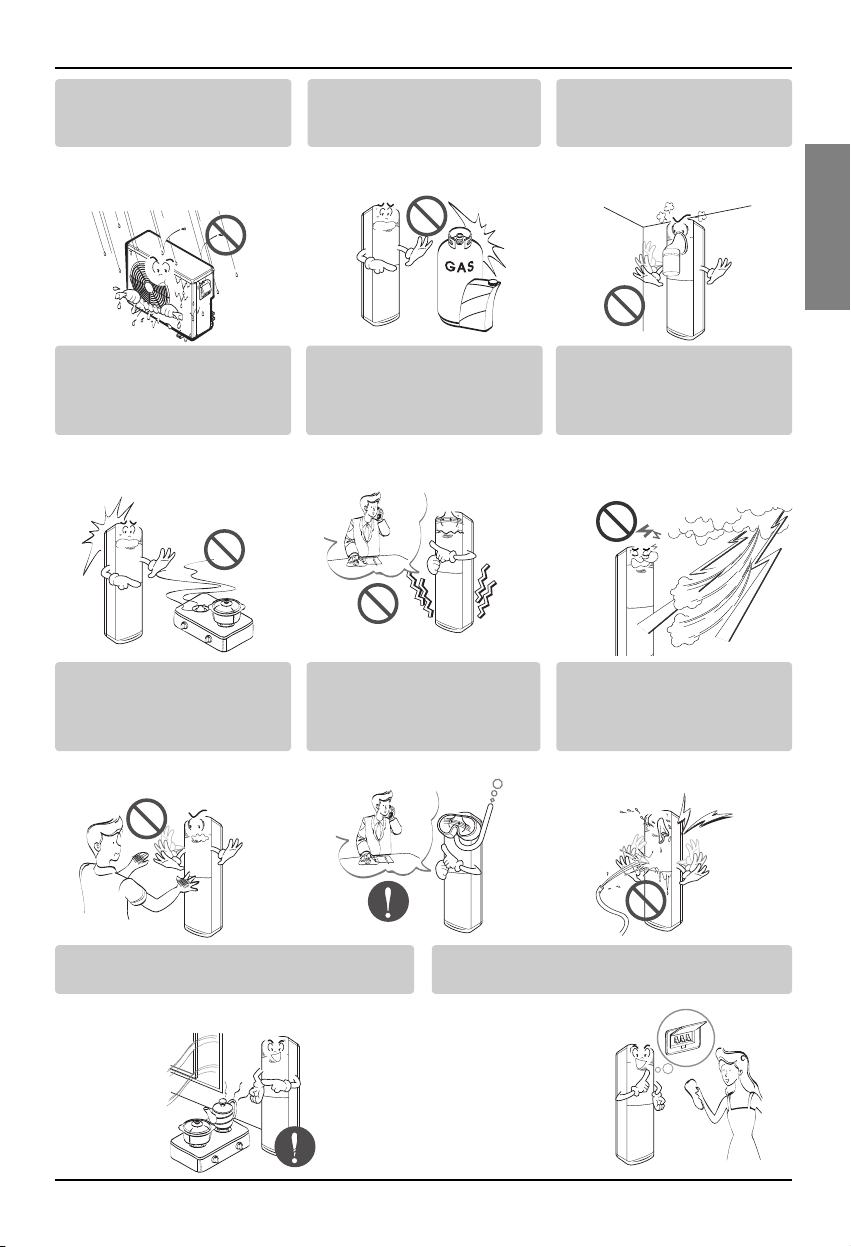 GAS