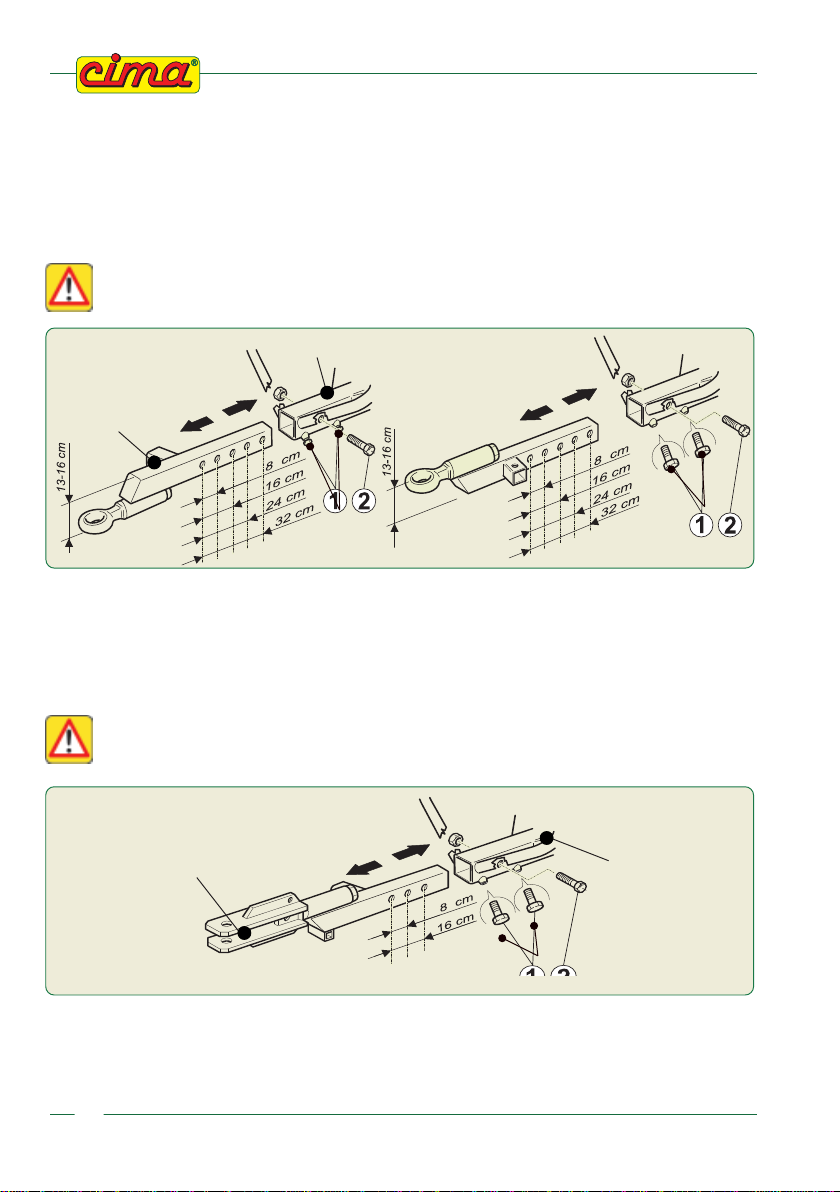 cima®

13-16 cm

8 cm

16 cm

24 cm

32 cm

1 2

13-16 cm

8 cm

16 cm

24 cm

32 cm

1 2

8 cm

16 cm

1 2