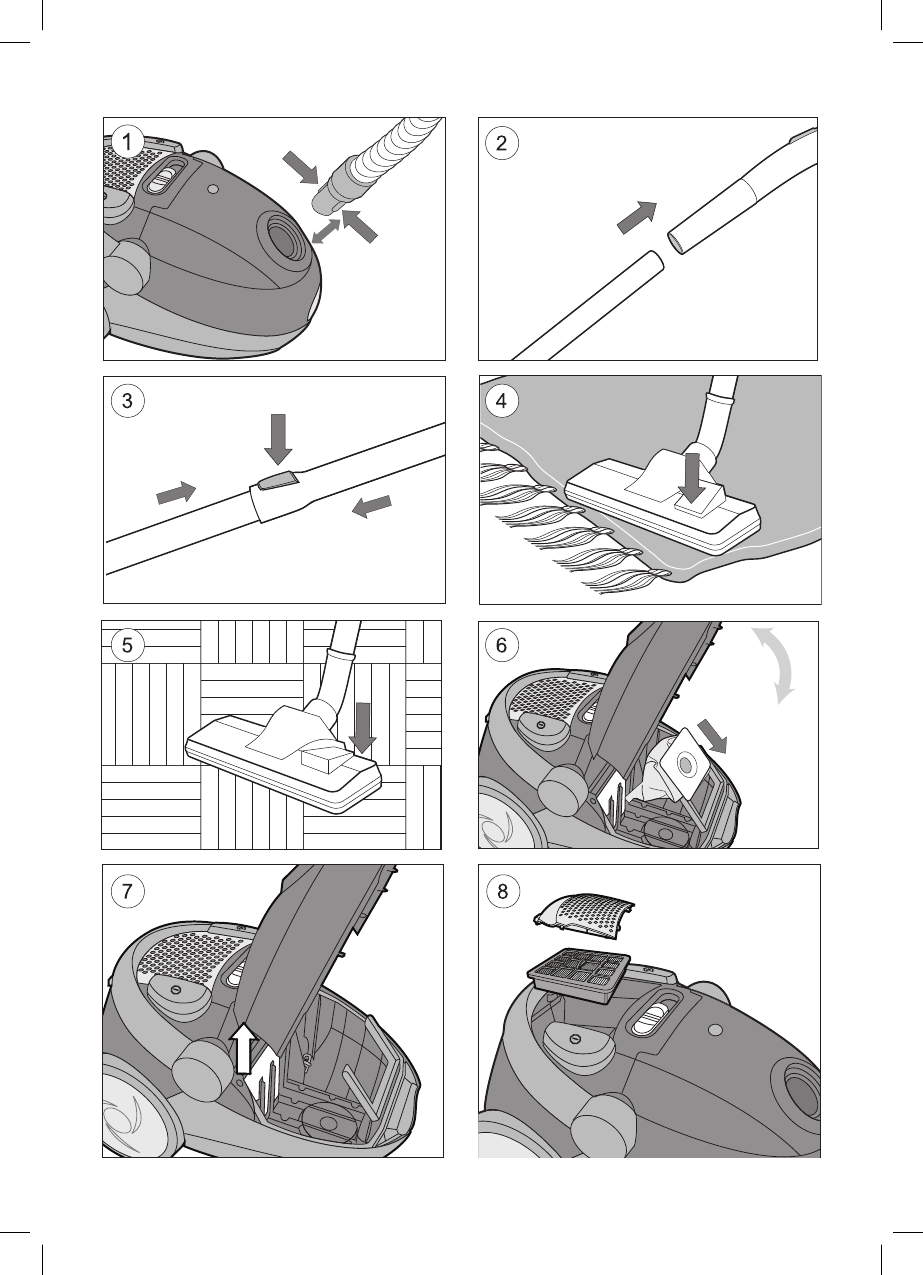 1

2

3

4

5

6

7

8